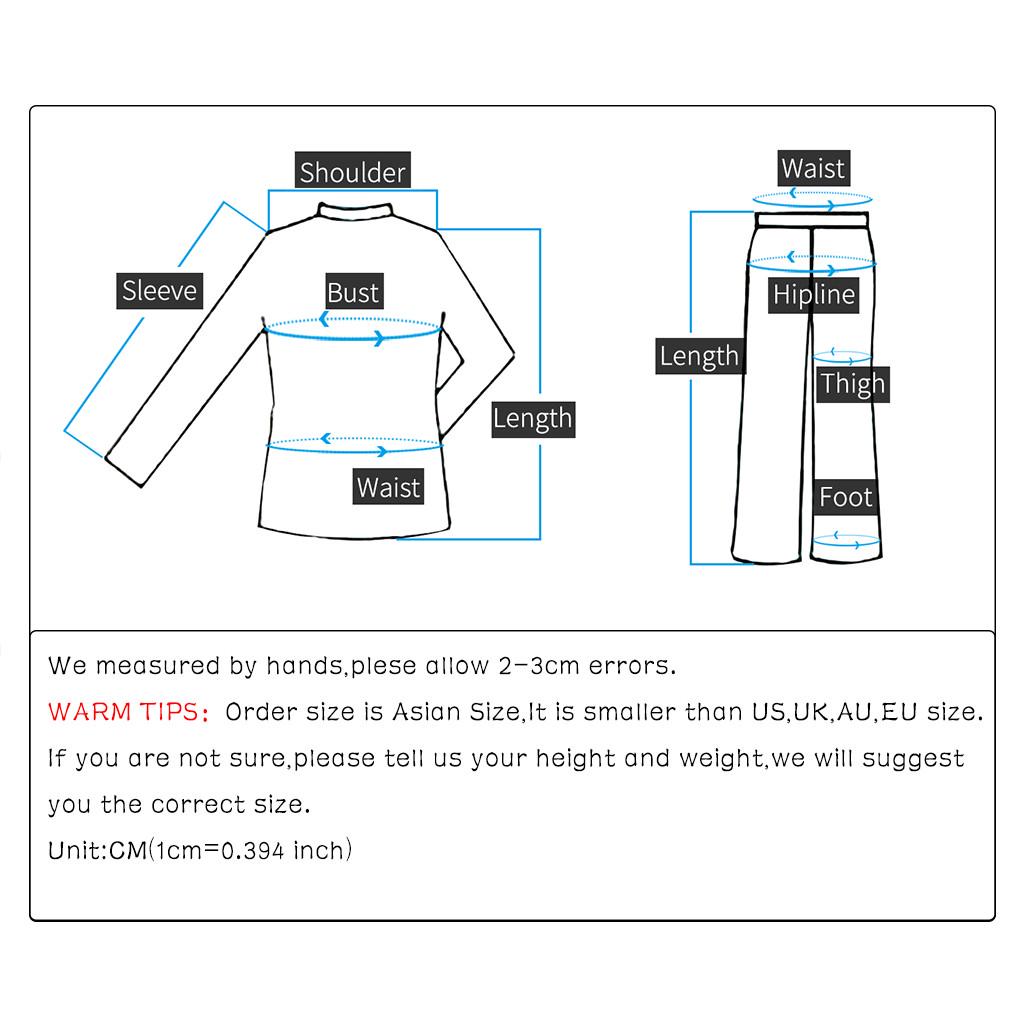 Shoulder
Sleeve
Bust
Length
Waist

Waist
Hipline
Length
Thigh
Foot

We measured by hands,plese allow 2-3cm errors.
WARM TIPS: Order size is Asian Size,It is smaller than US,UK,AU,EU size.
If you are not sure,please tell us your height and weight,we will suggest you the correct size.
Unit:CM(1cm=0.394 inch)