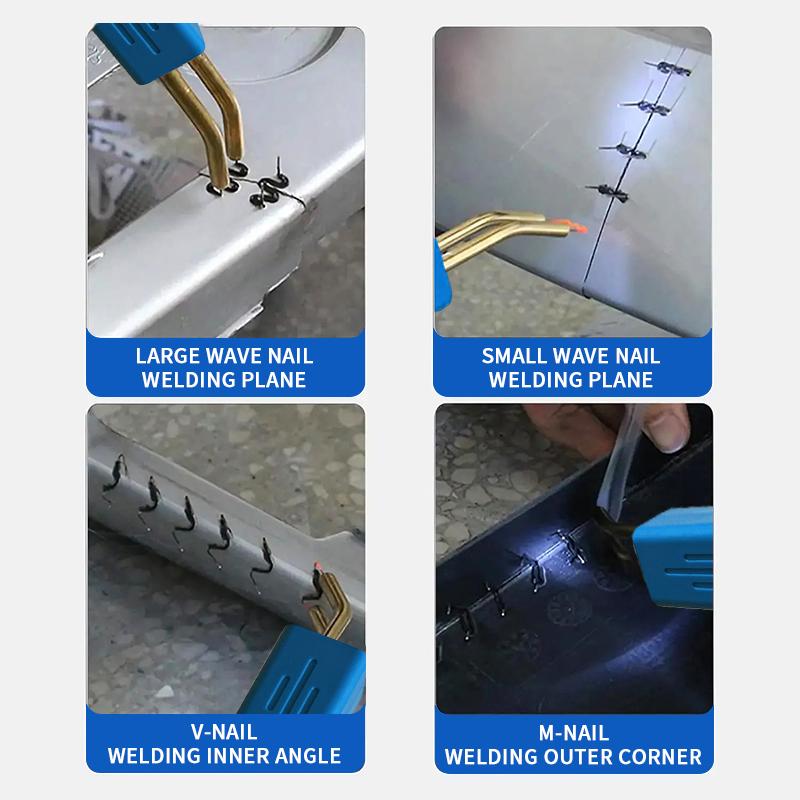 LARGE WAVE NAIL
WELDING PLANE

SMALL WAVE NAIL
WELDING PLANE

V-NAIL
WELDING INNER ANGLE

M-NAIL
WELDING OUTER CORNER