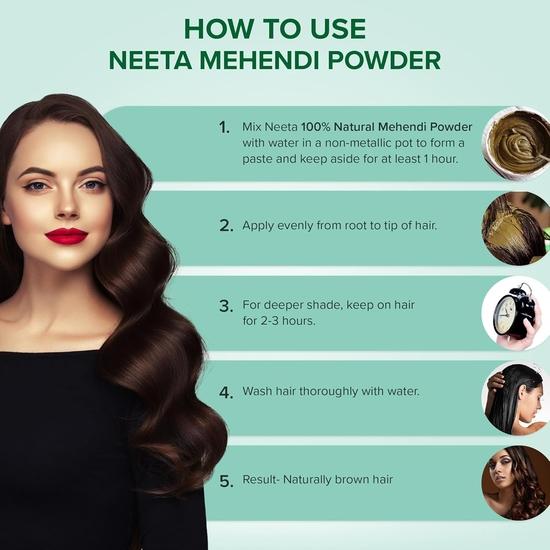 HOW TO USE
NEETA MEHENDI POWDER

1. Mix Neeta 100% Natural Mehendi Powder with water in a non-metallic pot to form a paste and keep aside for at least 1 hour.

2. Apply evenly from root to tip of hair.

3. For deeper shade, keep on hair for 2-3 hours.

4. Wash hair thoroughly with water.

5. Result- Naturally brown hair