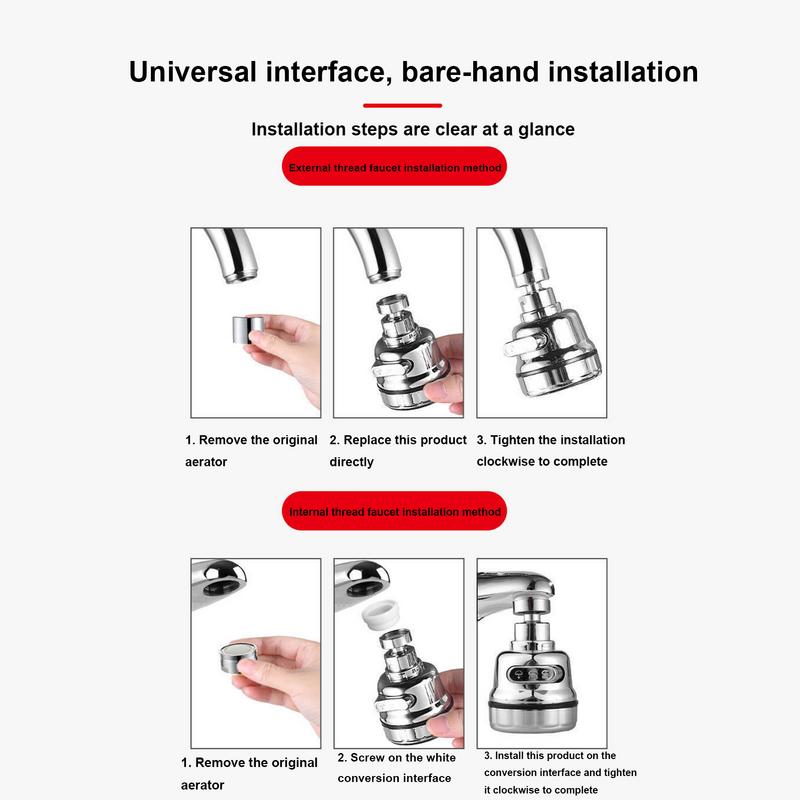 Universal interface, bare-hand installation

Installation steps are clear at a glance

External thread faucet installation method

1. Remove the original aerator

2. Replace this product directly

3. Tighten the installation clockwise to complete

Internal thread faucet installation method

1. Remove the original aerator

2. Screw on the white conversion interface

3. Install this product on the conversion interface and tighten it clockwise to complete