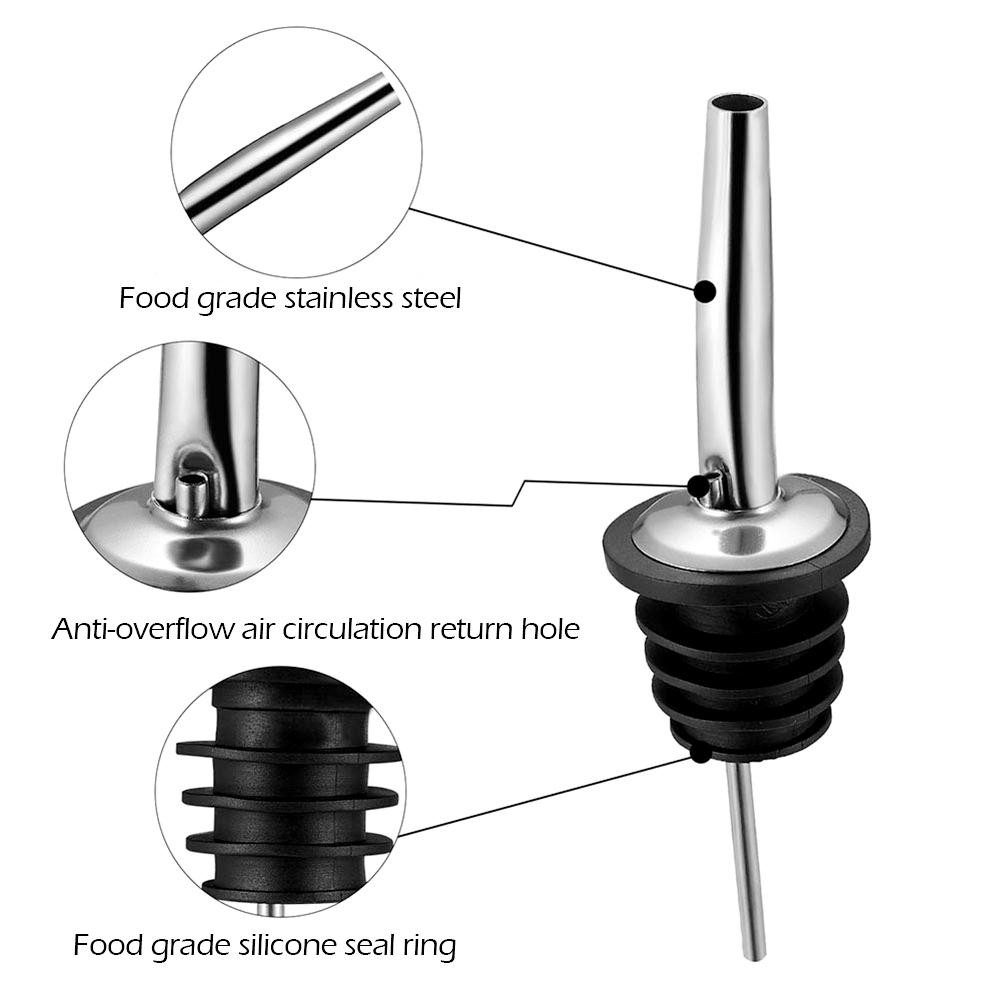 Food grade stainless steel

Anti-overflow air circulation return hole

Food grade silicone seal ring