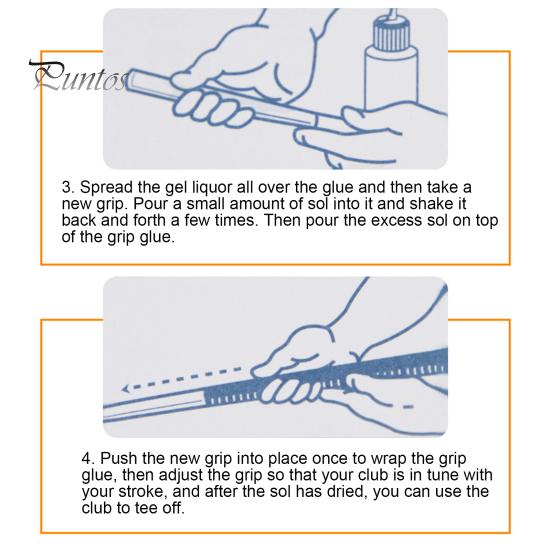 Puntos

3. Spread the gel liquor all over the glue and then take a new grip. Pour a small amount of sol into it and shake it back and forth a few times. Then pour the excess sol on top of the grip glue.

4. Push the new grip into place once to wrap the grip glue, then adjust the grip so that your club is in tune with your stroke, and after the sol has dried, you can use the club to tee off.