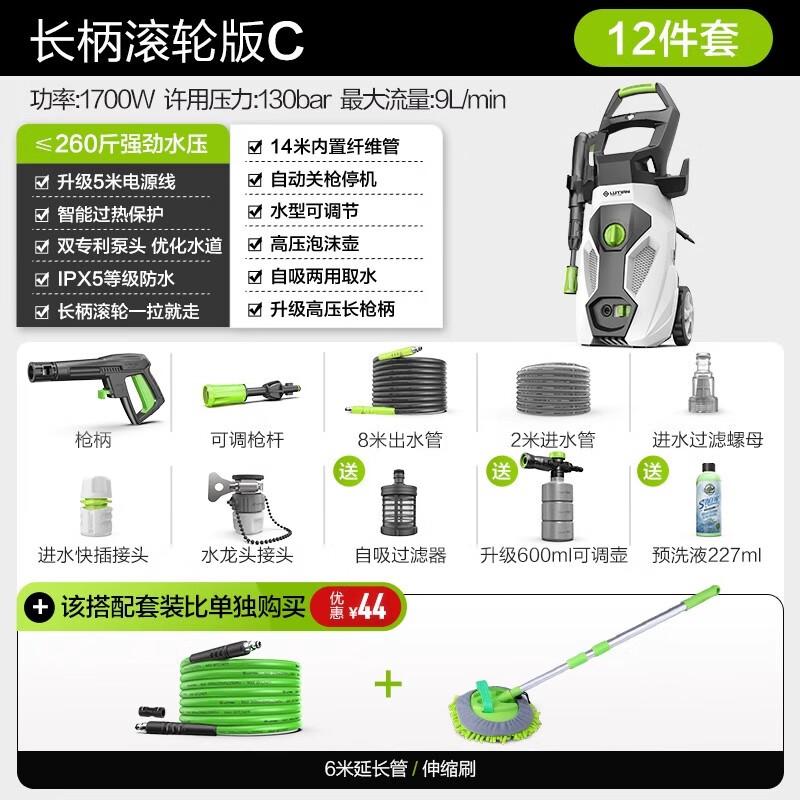 长柄滚轮版C

12件套

功率:1700W 许用压力:130bar 最大流量:9L/min

≤260斤强劲水压
☑ 升级5米电源线
☑ 智能过热保护
☑ 双专利泵头 优化水道
☑ IPX5等级防水
☑ 长柄滚轮一拉就走

☑ 14米内置纤维管
☑ 自动关枪停机
☑ 水型可调节
☑ 高压泡沫壶
☑ 自吸两用取水
☑ 升级高压长枪柄

LUTIAN

枪柄

可调枪杆

8米出水管

2米进水管

进水过滤螺母

进水快插接头

水龙头接头

送
自吸过滤器

送
升级600ml可调壶

送
预洗液227ml

+ 该搭配套装比单独购买 优惠 ¥44

+

6米延长管 / 伸缩刷