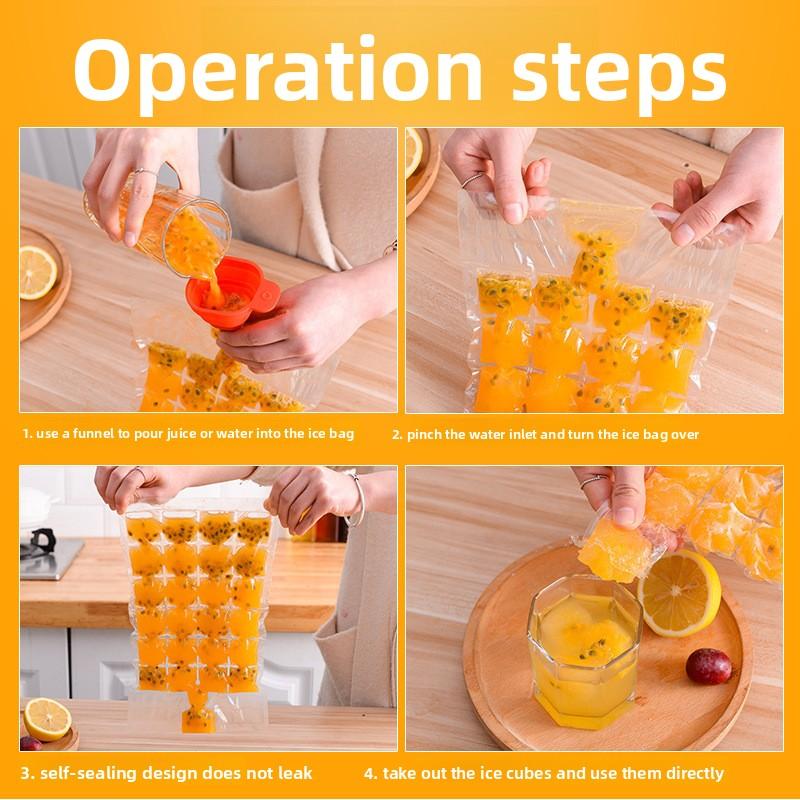 Operation steps

1. use a funnel to pour juice or water into the ice bag

2. pinch the water inlet and turn the ice bag over

3. self-sealing design does not leak

4. take out the ice cubes and use them directly