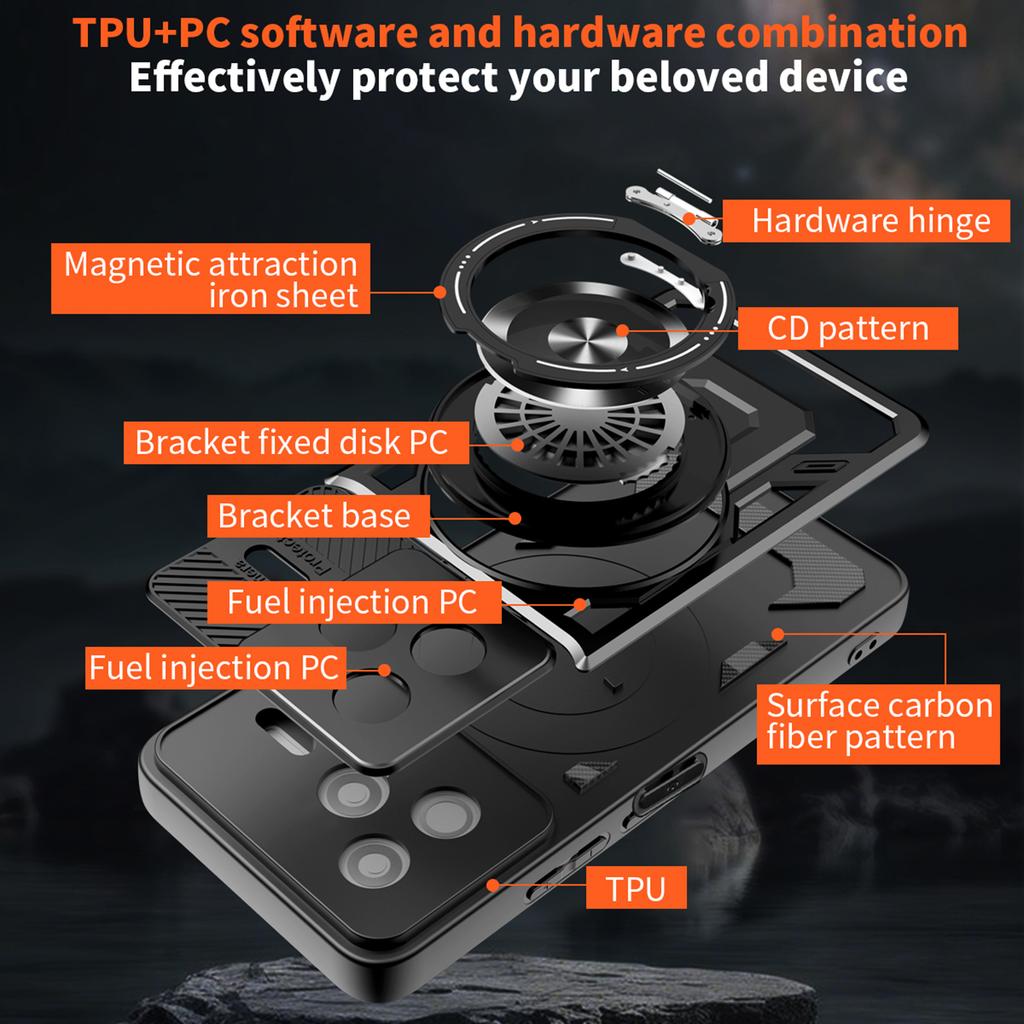 TPU+PC software and hardware combination
Effectively protect your beloved device

Hardware hinge

Magnetic attraction iron sheet

CD pattern

Bracket fixed disk PC

Bracket base

Fuel injection PC

Fuel injection PC

Surface carbon fiber pattern

TPU