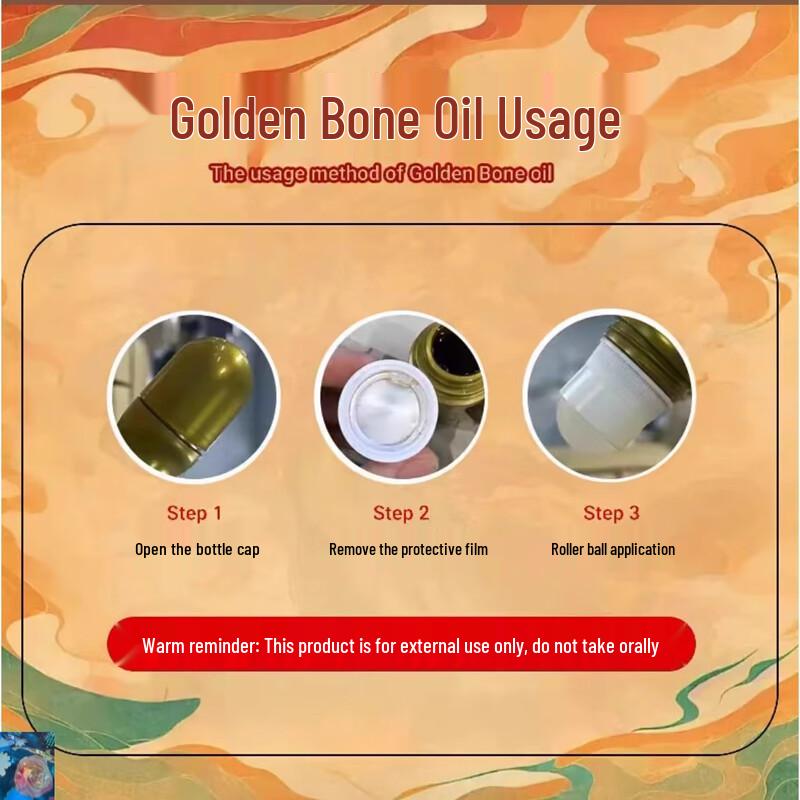 Golden Bone Oil Usage

The usage method of Golden Bone oil

Step 1

Open the bottle cap

Step 2

Remove the protective film

Step 3

Roller ball application

Warm reminder: This product is for external use only, do not take orally