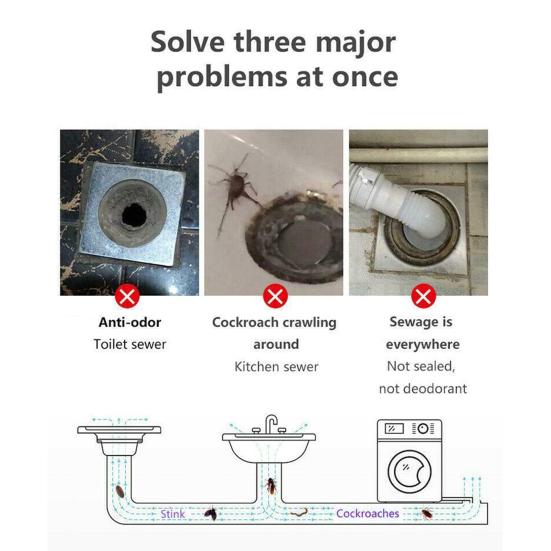 Solve three major problems at once

Anti-odor
Toilet sewer

Cockroach crawling around
Kitchen sewer

Sewage is everywhere
Not sealed, not deodorant

Stink
Cockroaches