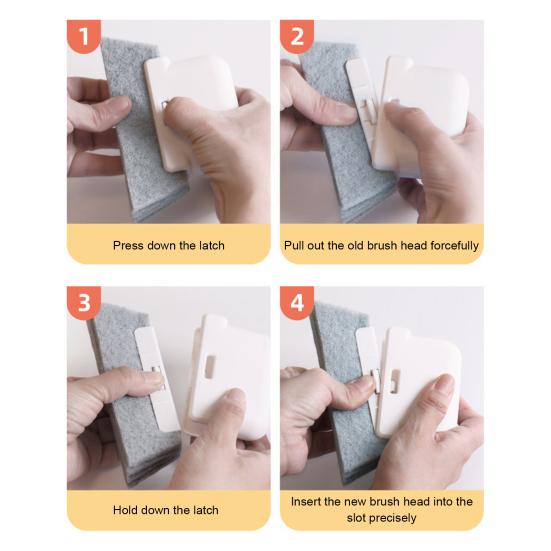 1

Press down the latch

2

Pull out the old brush head forcefully

3

Hold down the latch

4

Insert the new brush head into the slot precisely