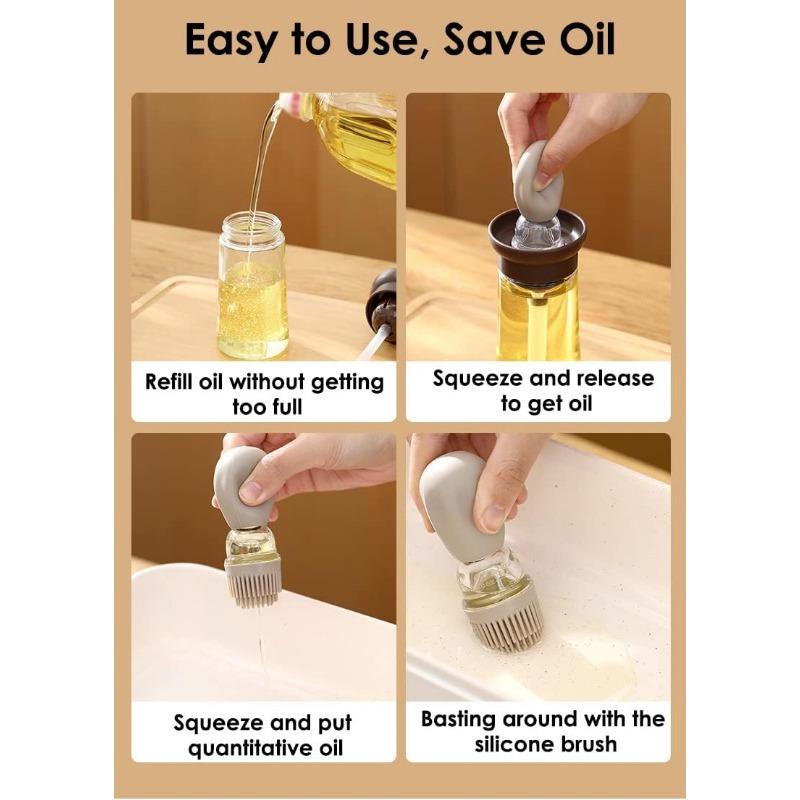 Easy to Use, Save Oil

Refill oil without getting too full

Squeeze and release to get oil

Squeeze and put quantitative oil

Basting around with the silicone brush