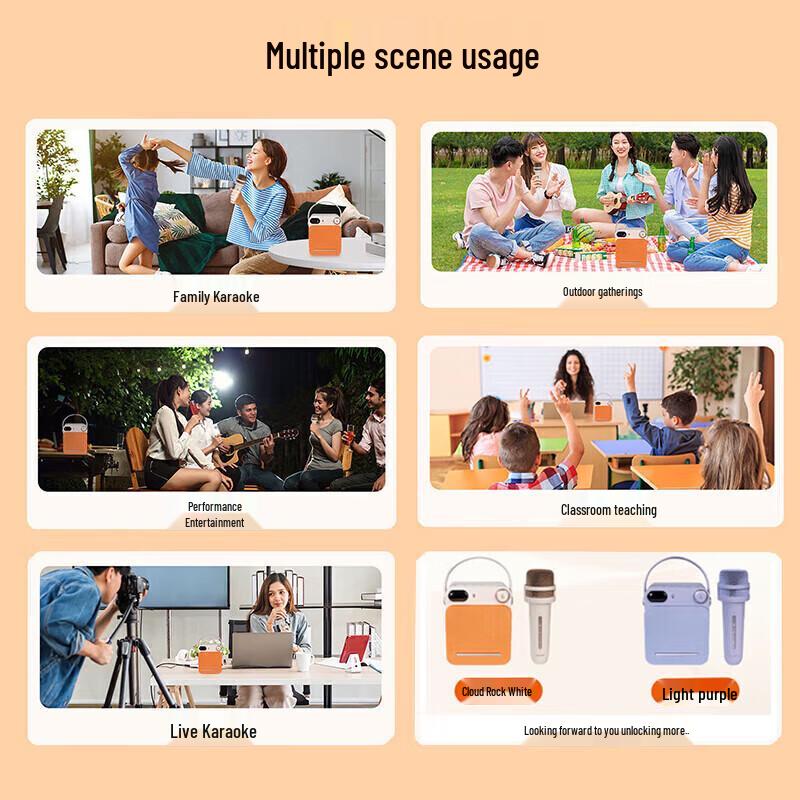 Multiple scene usage

Family Karaoke

Outdoor gatherings

Performance Entertainment

Classroom teaching

Live Karaoke

Cloud Rock White

Light purple

Looking forward to you unlocking more..