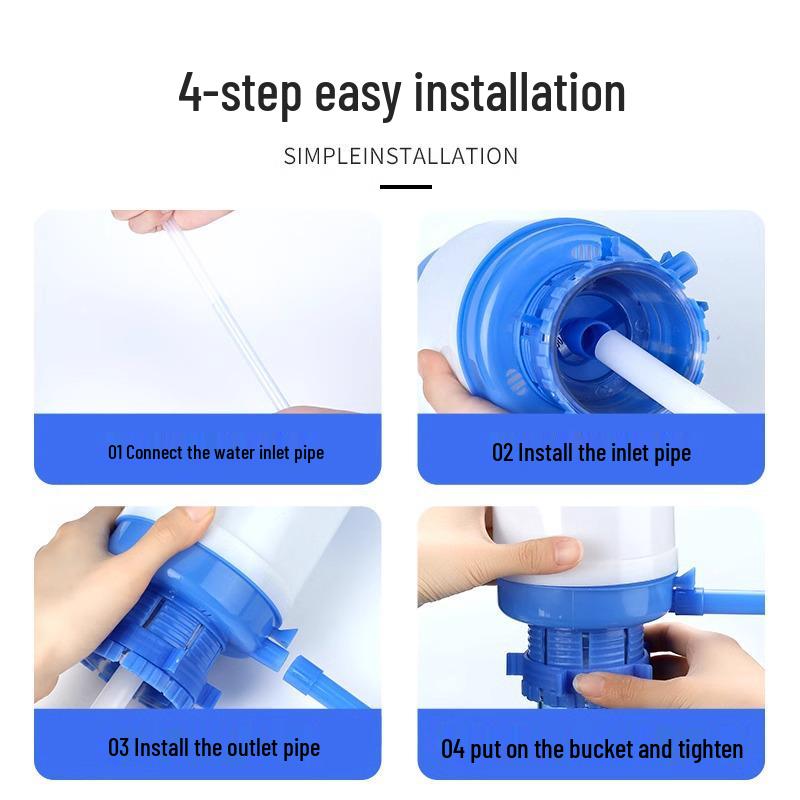 4-step easy installation

SIMPLEINSTALLATION

01 Connect the water inlet pipe

02 Install the inlet pipe

03 Install the outlet pipe

04 put on the bucket and tighten