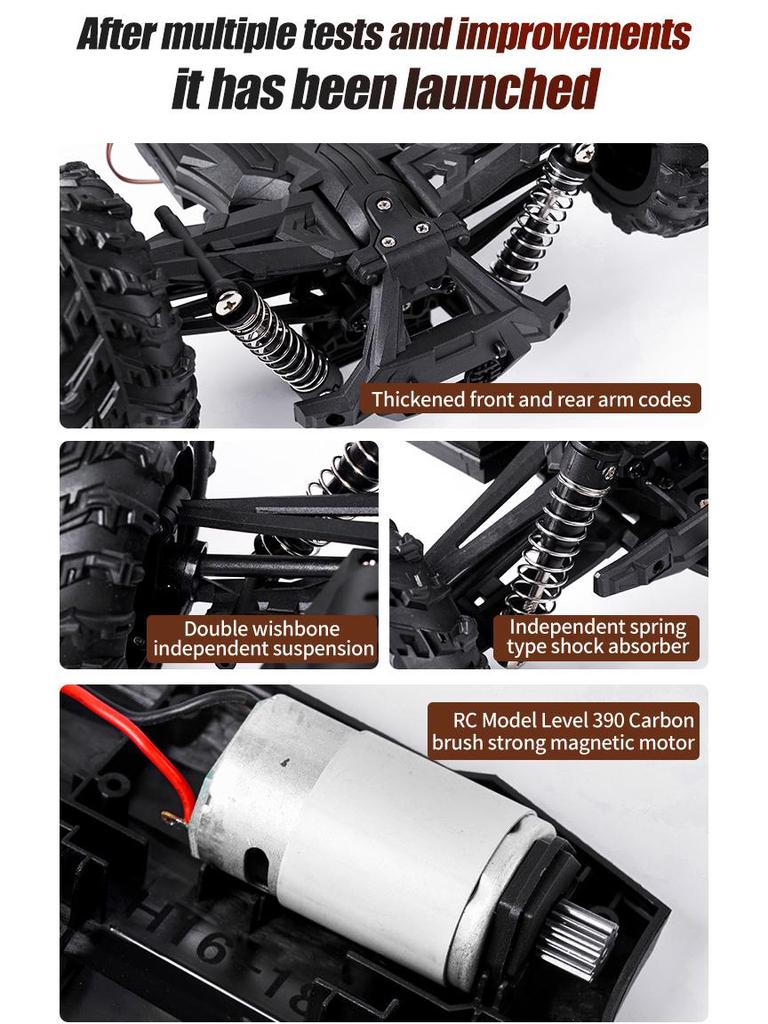 After multiple tests and improvements
it has been launched

Thickened front and rear arm codes

Double wishbone independent suspension

Independent spring type shock absorber

RC Model Level 390 Carbon brush strong magnetic motor

H16-18