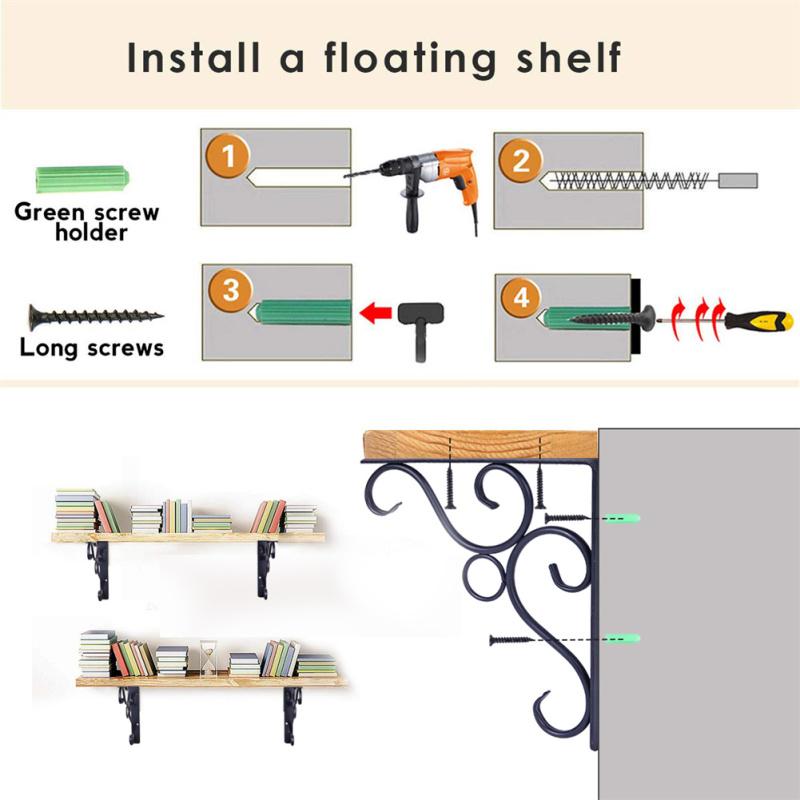 Install a floating shelf

Green screw holder

1

2

Long screws

3

4