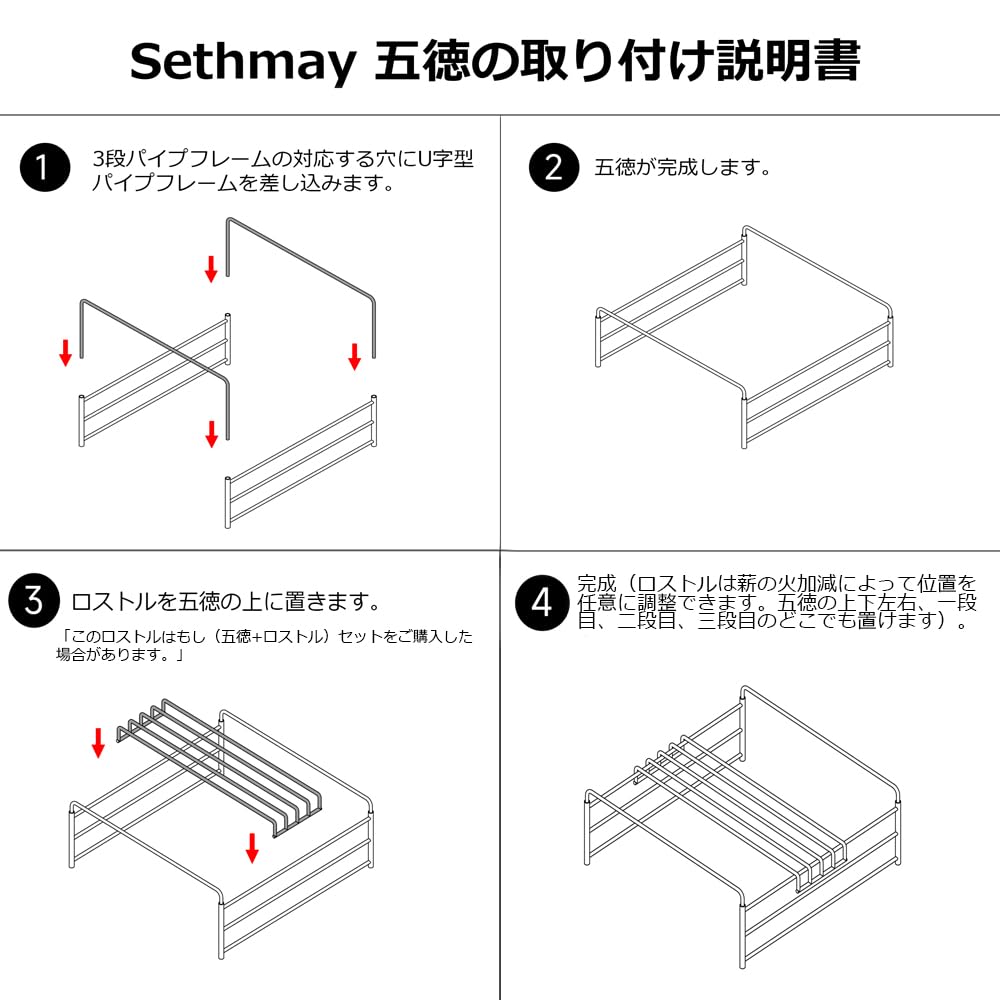 Sethmay 五徳の取り付け説明書

1 3段パイプフレームの対応する穴にU字型パイプフレームを差し込みます。

2 五徳が完成します。

3 ロストルを五徳の上に置きます。
「このロストルはもし（五徳+ロストル）セットをご購入した場合があります。」

4 完成（ロストルは薪の火加減によって位置を任意に調整できます。五徳の上下左右、一段目、二段目、三段目のどこでも置けます）。