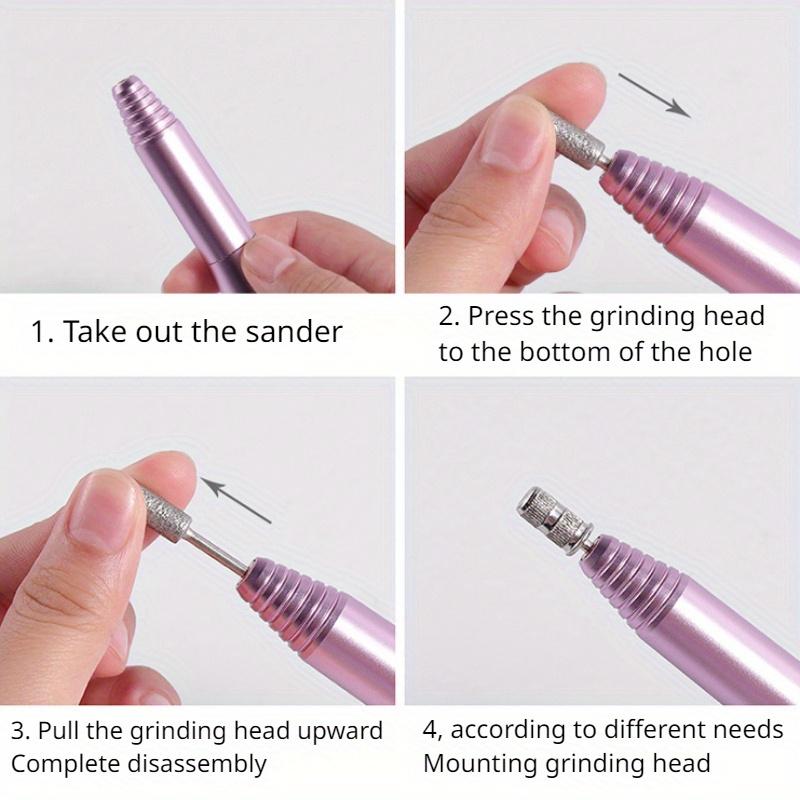 1. Take out the sander

2. Press the grinding head to the bottom of the hole

3. Pull the grinding head upward
Complete disassembly

4, according to different needs
Mounting grinding head