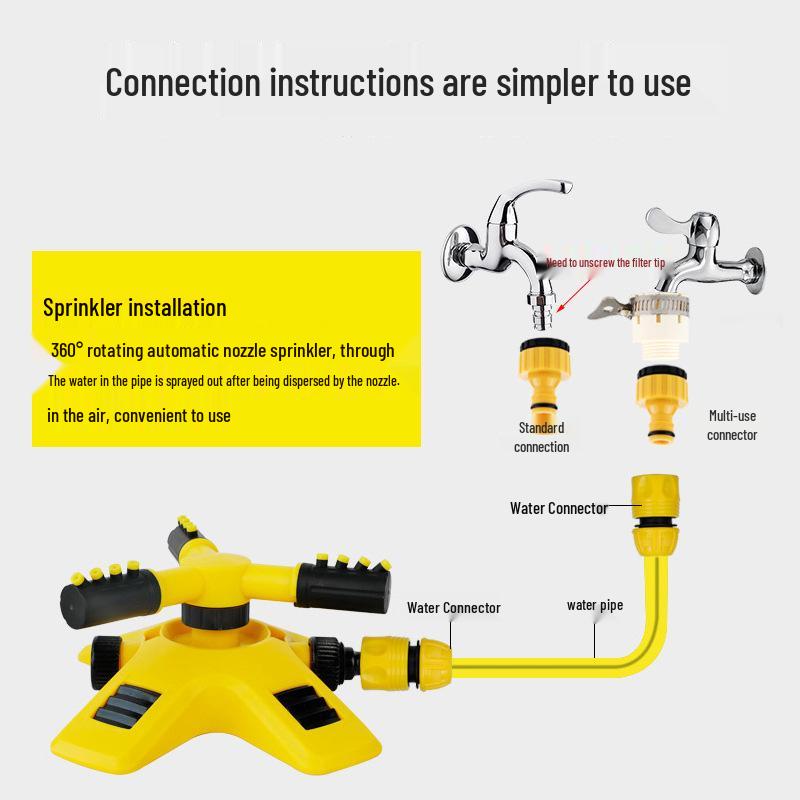 Connection instructions are simpler to use

Sprinkler installation

360° rotating automatic nozzle sprinkler, through

The water in the pipe is sprayed out after being dispersed by the nozzle.

in the air, convenient to use

Need to unscrew the filter tip

Standard connection

Multi-use connector

Water Connector

Water Connector

water pipe