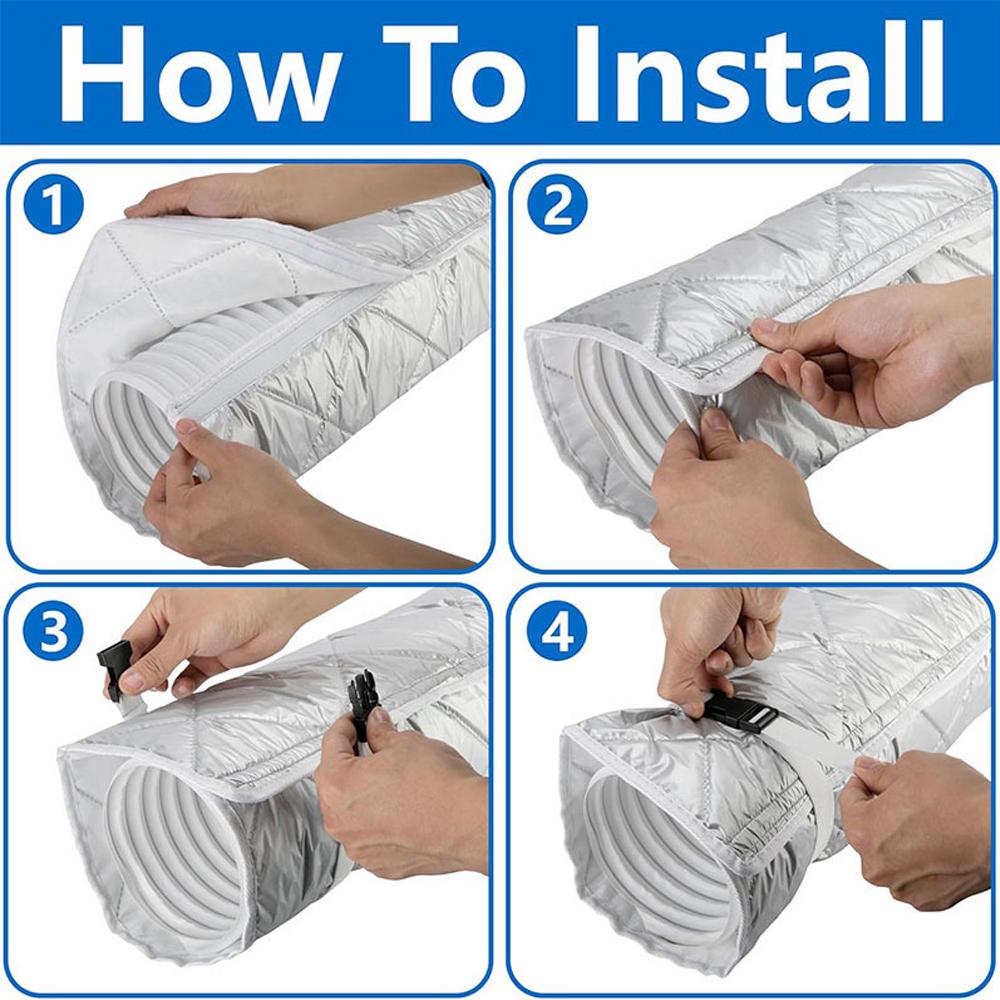 How To Install

1

2

3

4