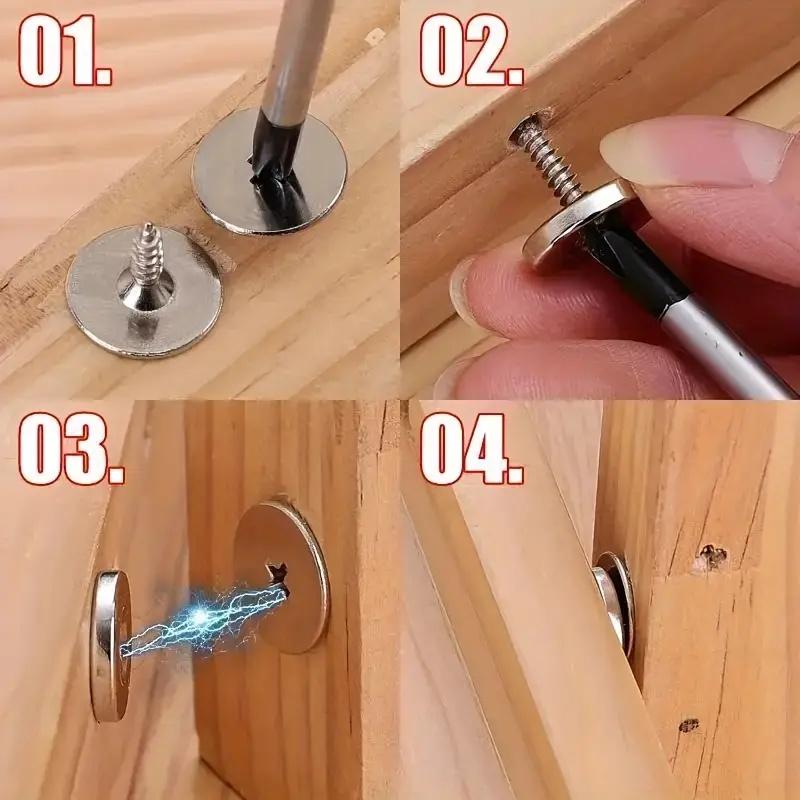 01.

02.

03.

04.