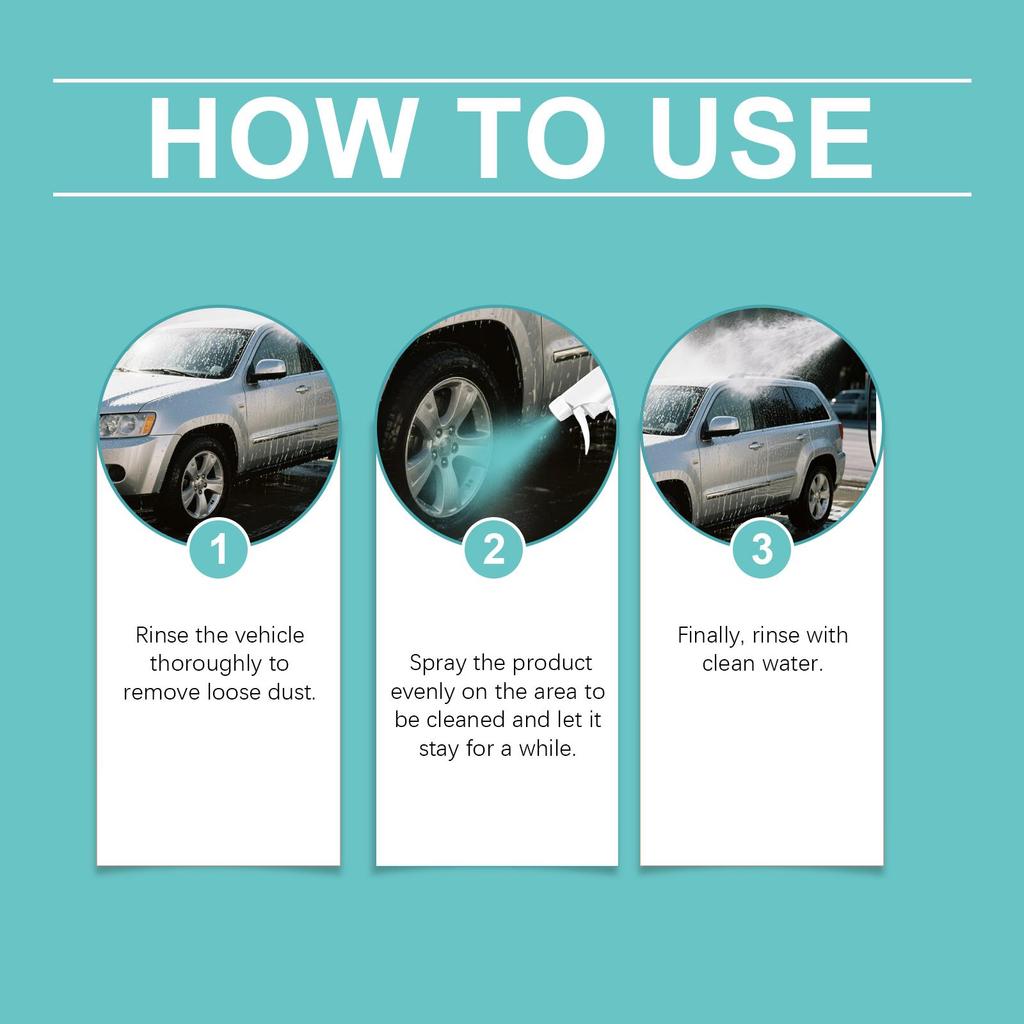 HOW TO USE

1

Rinse the vehicle thoroughly to remove loose dust.

2

Spray the product evenly on the area to be cleaned and let it stay for a while.

3

Finally, rinse with clean water.