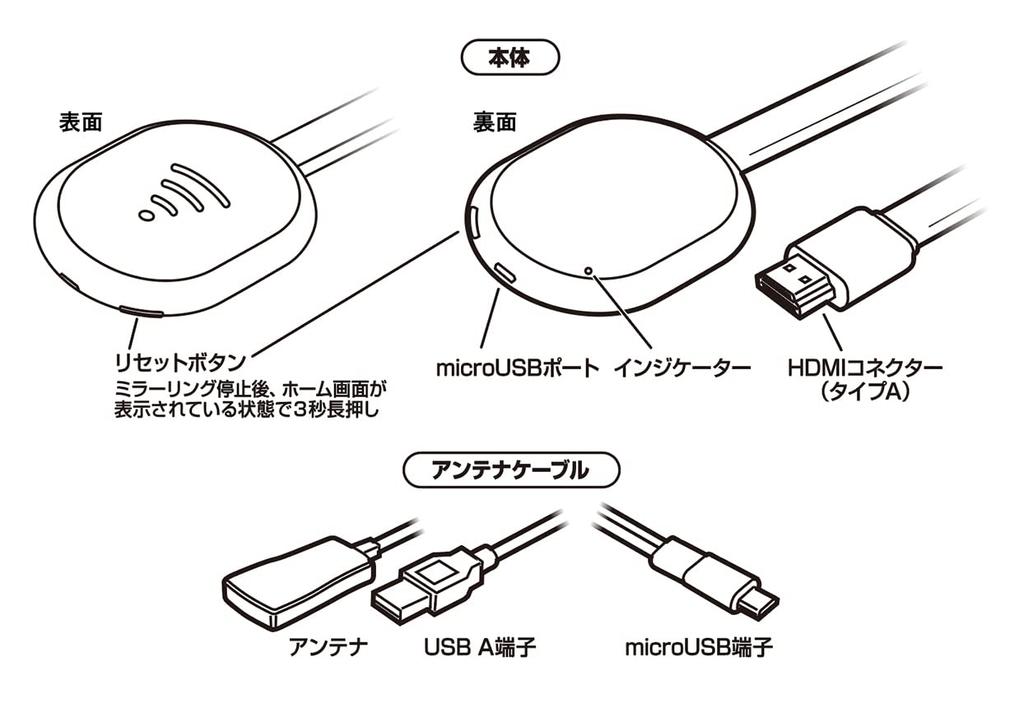 本体

表面

裏面

リセットボタン
ミラーリング停止後、ホーム画面が表示されている状態で3秒長押し

microUSBポート

インジケーター

HDMIコネクター
(タイプA)

アンテナケーブル

アンテナ

USB A端子

microUSB端子