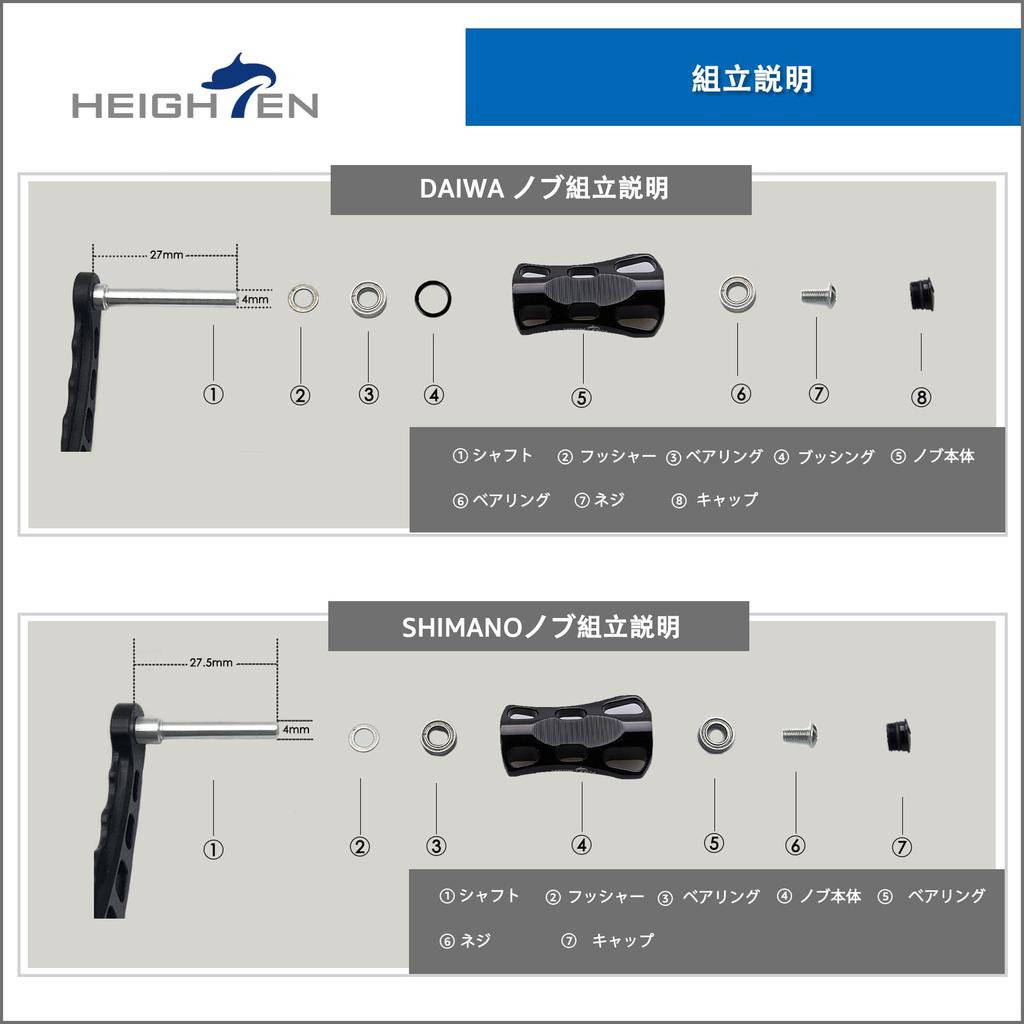 HEIGHTEN

組立説明

DAIWA ノブ組立説明

27mm

4mm

①

②

③

④

⑤

⑥

⑦

⑧

① シャフト ② フッシャー ③ ベアリング ④ ブッシング ⑤ ノブ本体

⑥ ベアリング ⑦ ネジ ⑧ キャップ

SHIMANOノブ組立説明

27.5mm

4mm

①

②

③

④

⑤

⑥

⑦

① シャフト ② フッシャー ③ ベアリング ④ ノブ本体 ⑤ ベアリング

⑥ ネジ ⑦ キャップ