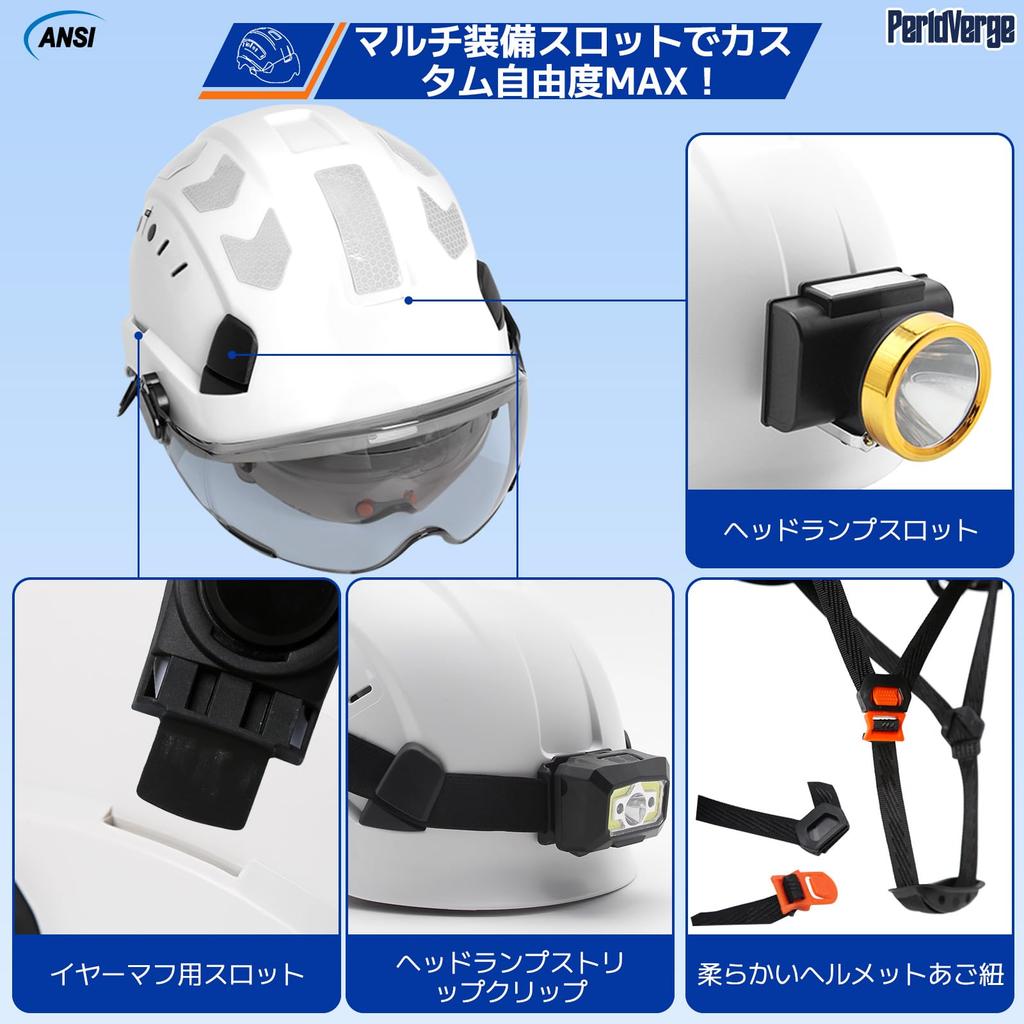 ANSI

マルチ装備スロットでカスタム自由度MAX！

PerldVerge

ヘッドランプスロット

イヤーマフ用スロット

ヘッドランプストリップクリップ

柔らかいヘルメットあご紐