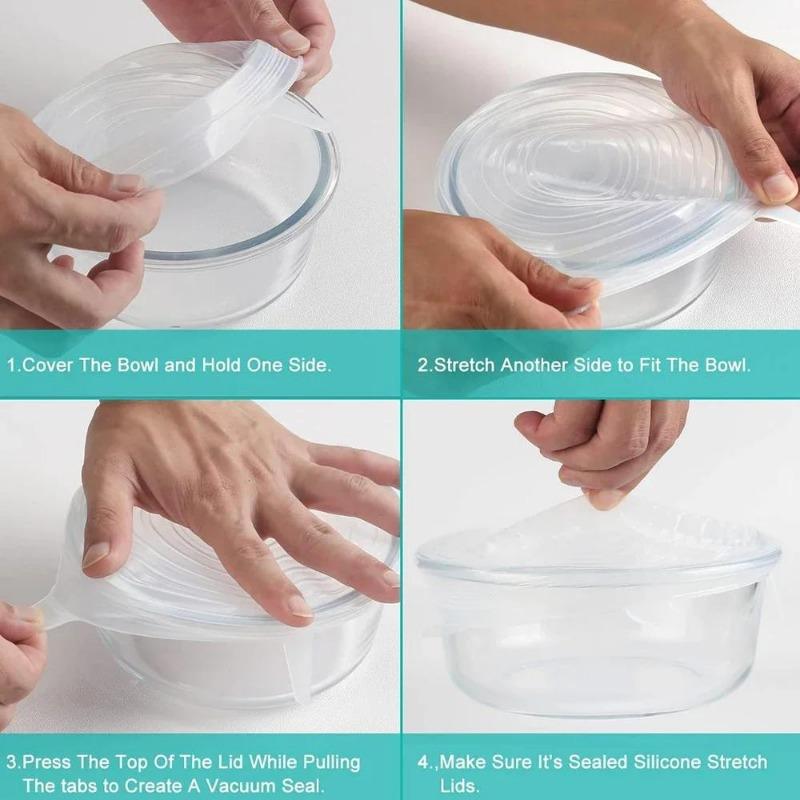 1.Cover The Bowl and Hold One Side.

2.Stretch Another Side to Fit The Bowl.

3.Press The Top Of The Lid While Pulling The tabs to Create A Vacuum Seal.

4.,Make Sure It's Sealed Silicone Stretch Lids.