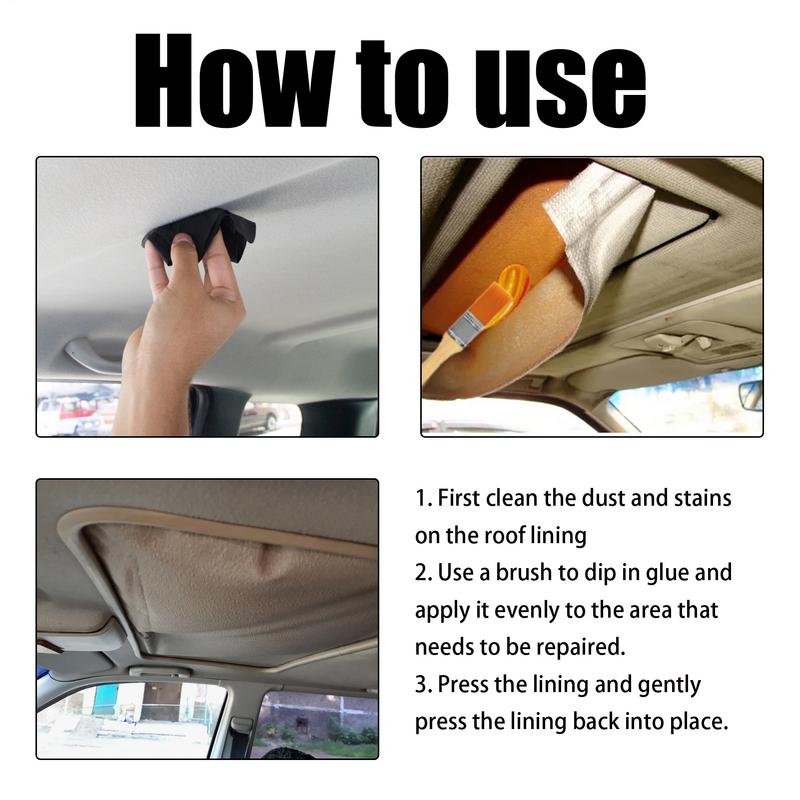 How to use

1. First clean the dust and stains on the roof lining
2. Use a brush to dip in glue and apply it evenly to the area that needs to be repaired.
3. Press the lining and gently press the lining back into place.