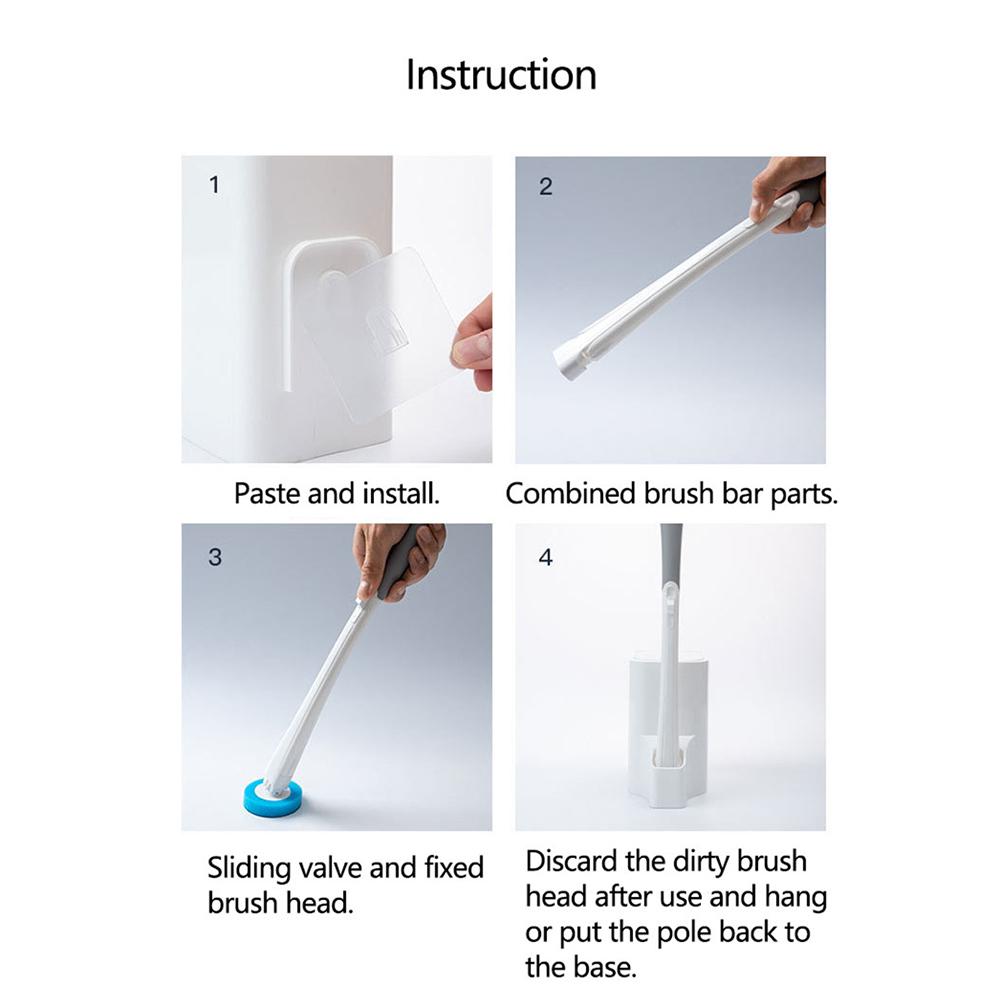 Instruction

1

Paste and install.

2

Combined brush bar parts.

3

Sliding valve and fixed brush head.

4

Discard the dirty brush head after use and hang or put the pole back to the base.