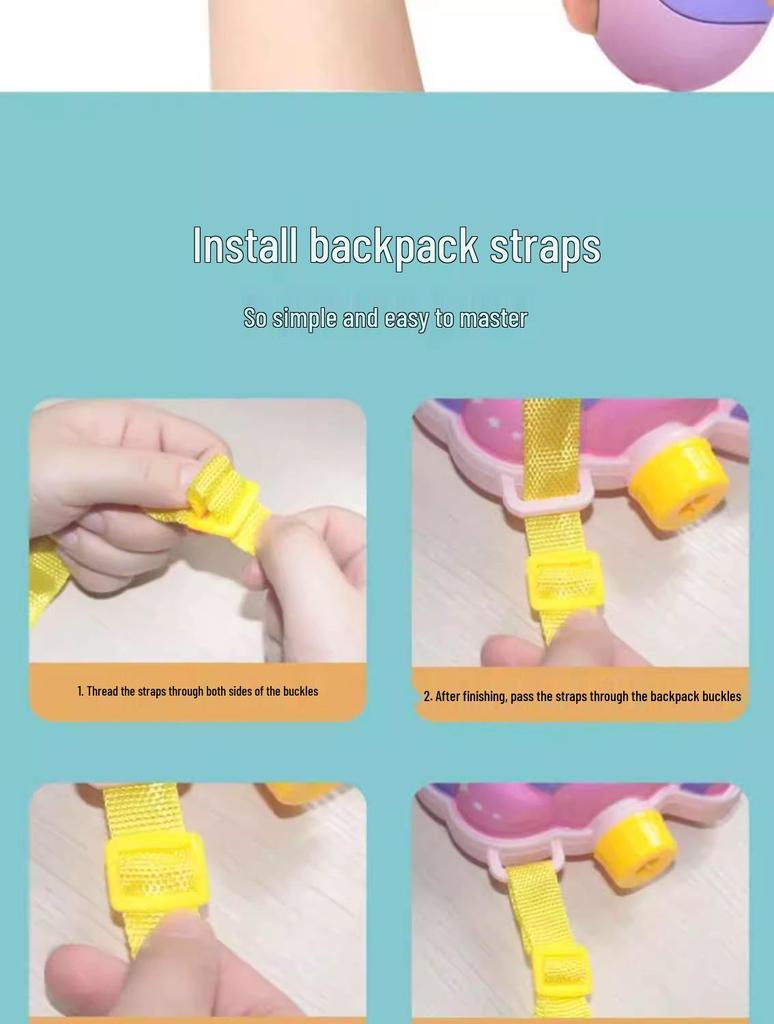 Install backpack straps

So simple and easy to master

1. Thread the straps through both sides of the buckles

2. After finishing, pass the straps through the backpack buckles