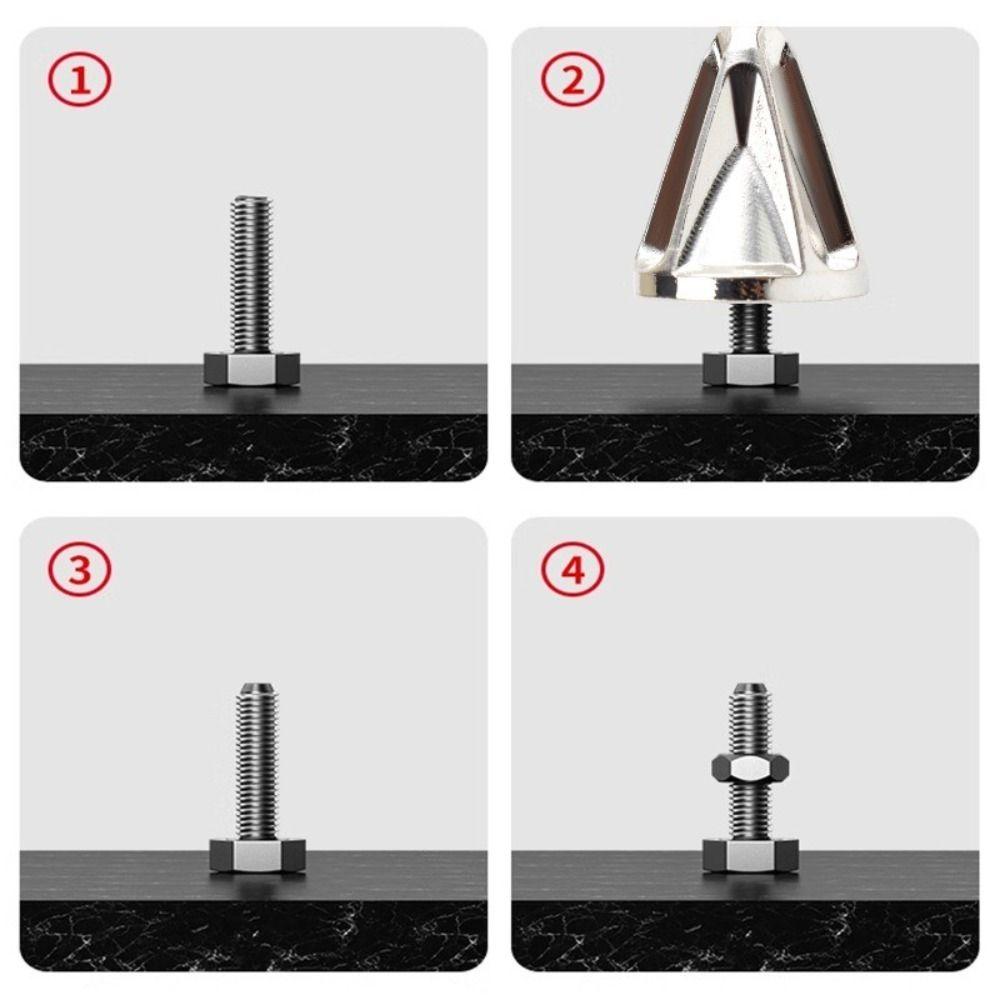 ①

②

③

④