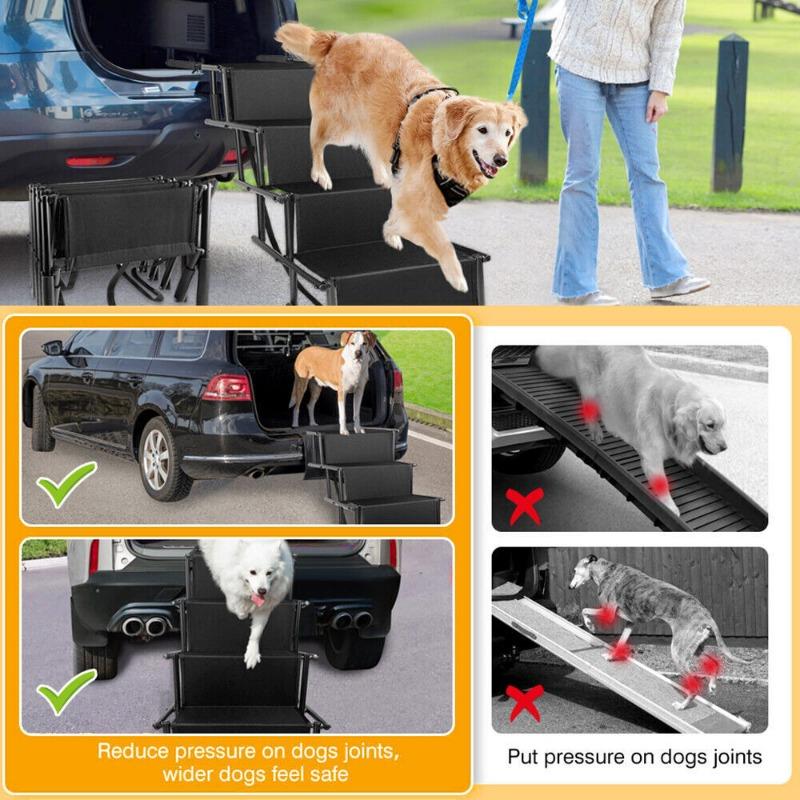 Reduce pressure on dogs joints, wider dogs feel safe

Put pressure on dogs joints