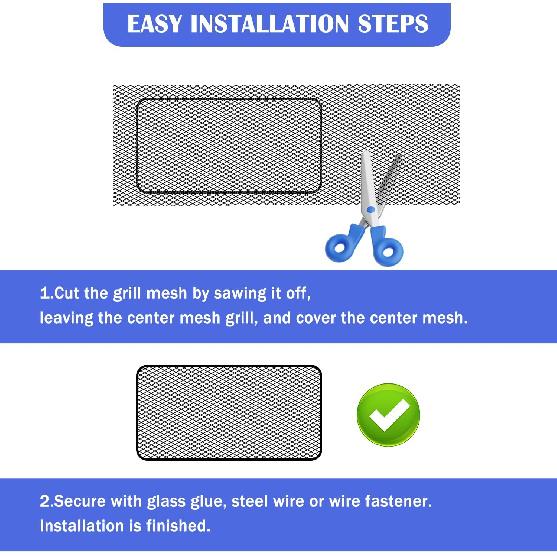 EASY INSTALLATION STEPS

1.Cut the grill mesh by sawing it off, leaving the center mesh grill, and cover the center mesh.

2.Secure with glass glue, steel wire or wire fastener. Installation is finished.