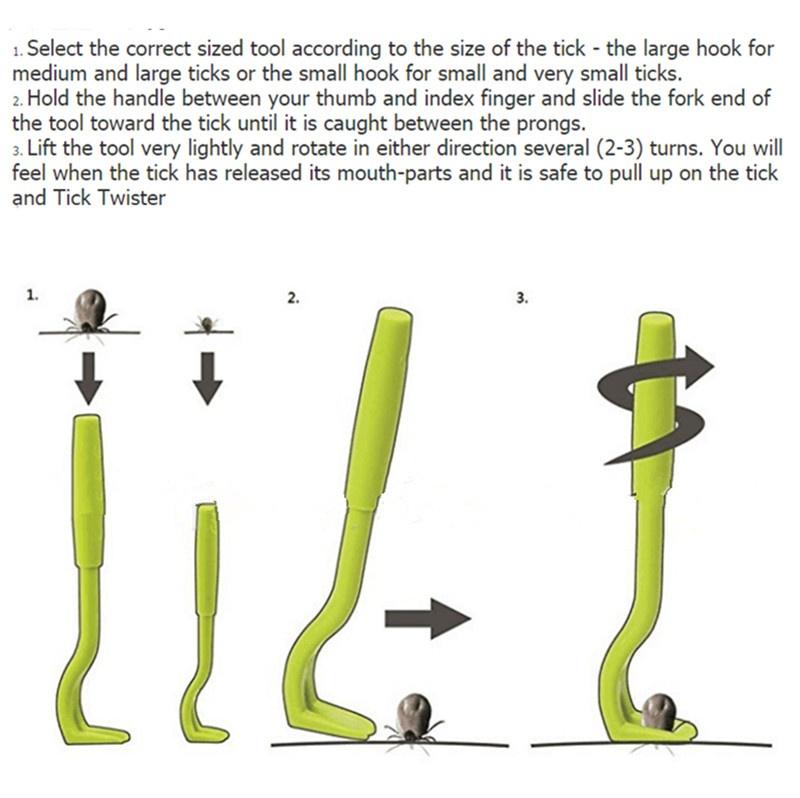 1. Select the correct sized tool according to the size of the tick - the large hook for medium and large ticks or the small hook for small and very small ticks.
2. Hold the handle between your thumb and index finger and slide the fork end of the tool toward the tick until it is caught between the prongs.
3. Lift the tool very lightly and rotate in either direction several (2-3) turns. You will feel when the tick has released its mouth-parts and it is safe to pull up on the tick and Tick Twister

1.

2.

3.