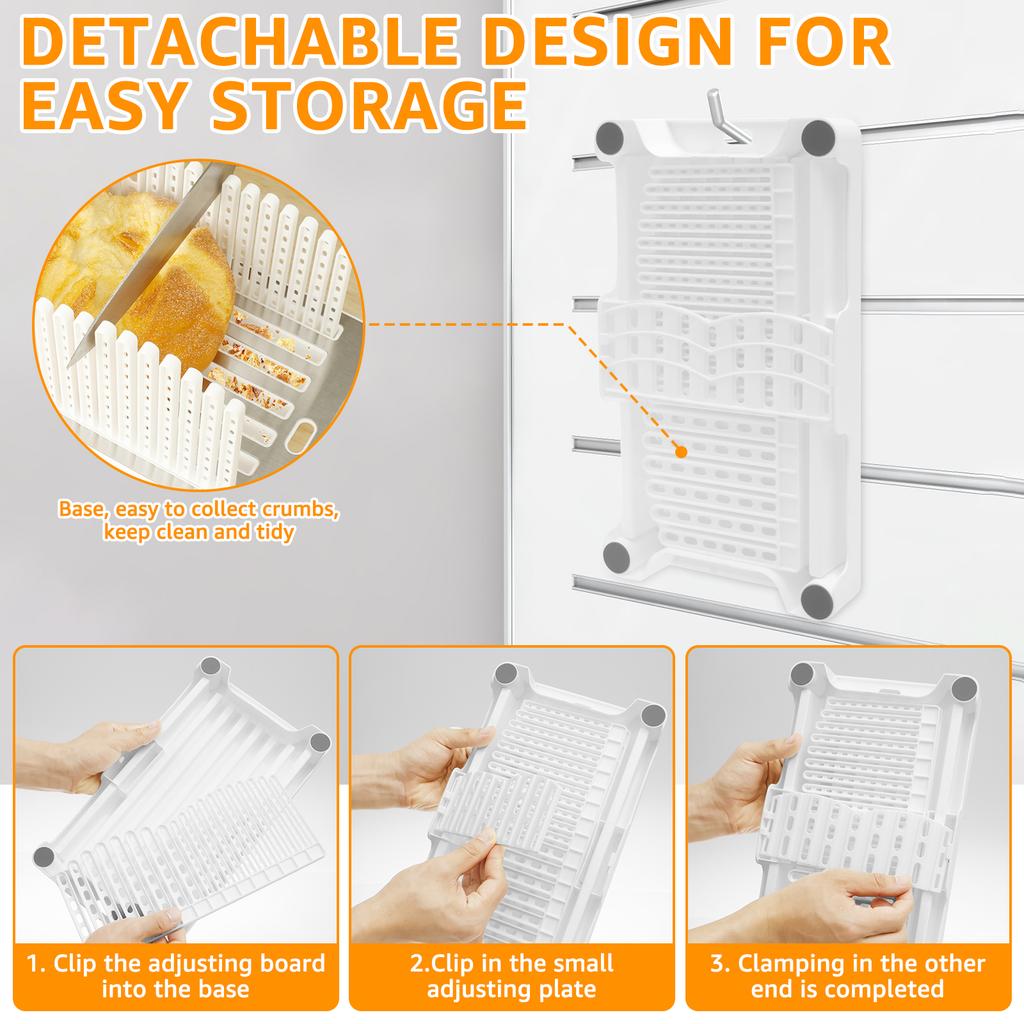 DETACHABLE DESIGN FOR EASY STORAGE

Base, easy to collect crumbs, keep clean and tidy

1. Clip the adjusting board into the base

2.Clip in the small adjusting plate

3. Clamping in the other end is completed