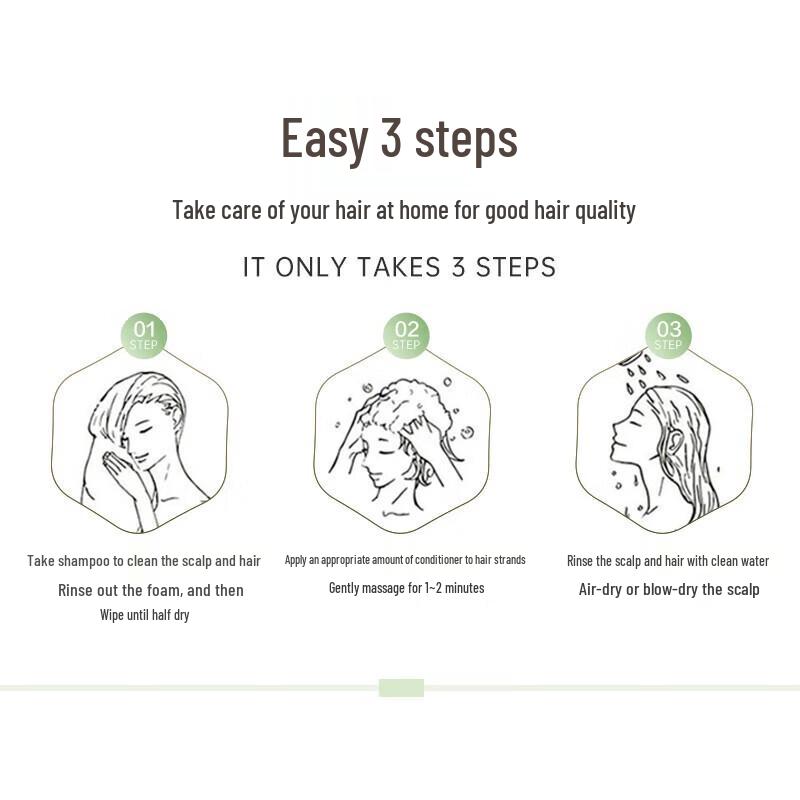 Easy 3 steps

Take care of your hair at home for good hair quality

IT ONLY TAKES 3 STEPS

01
STEP

Take shampoo to clean the scalp and hair

Rinse out the foam, and then

Wipe until half dry

02
STEP

Apply an appropriate amount of conditioner to hair strands

Gently massage for 1~2 minutes

03
STEP

Rinse the scalp and hair with clean water

Air-dry or blow-dry the scalp