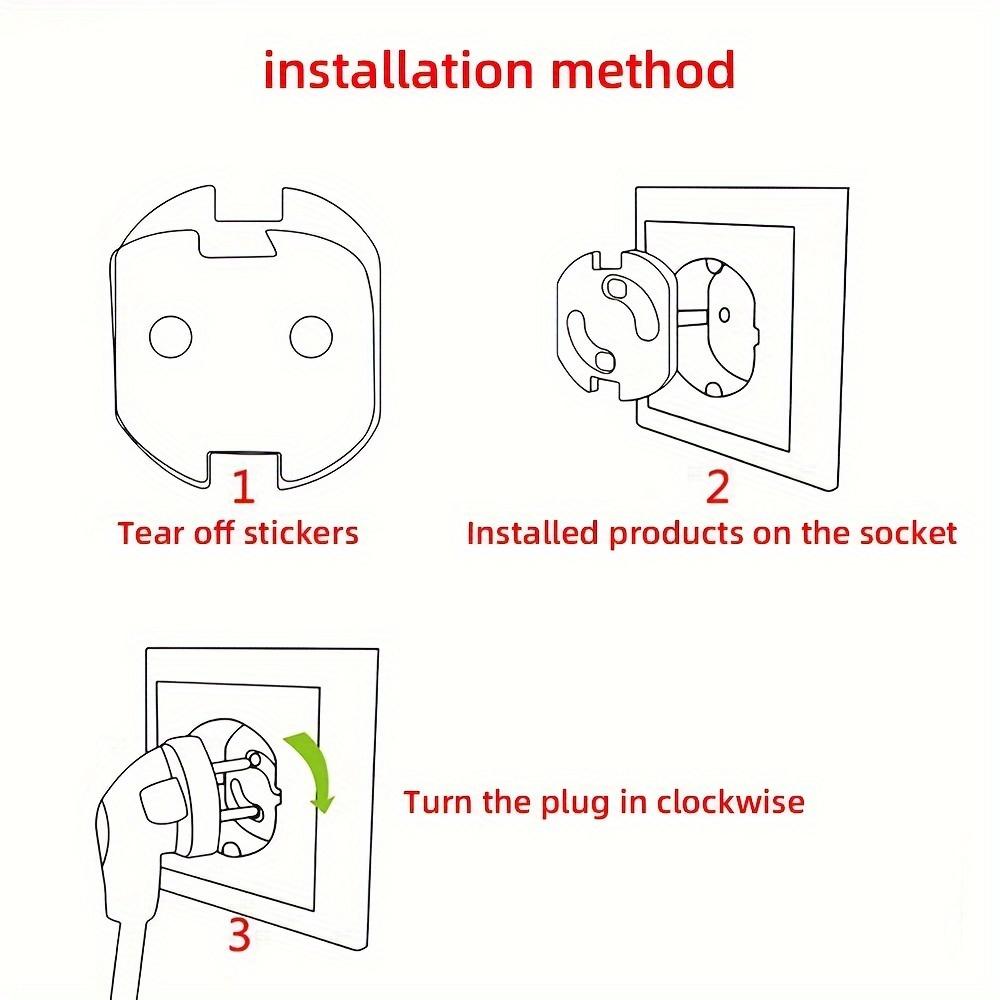 installation method

1
Tear off stickers

2
Installed products on the socket

Turn the plug in clockwise

3