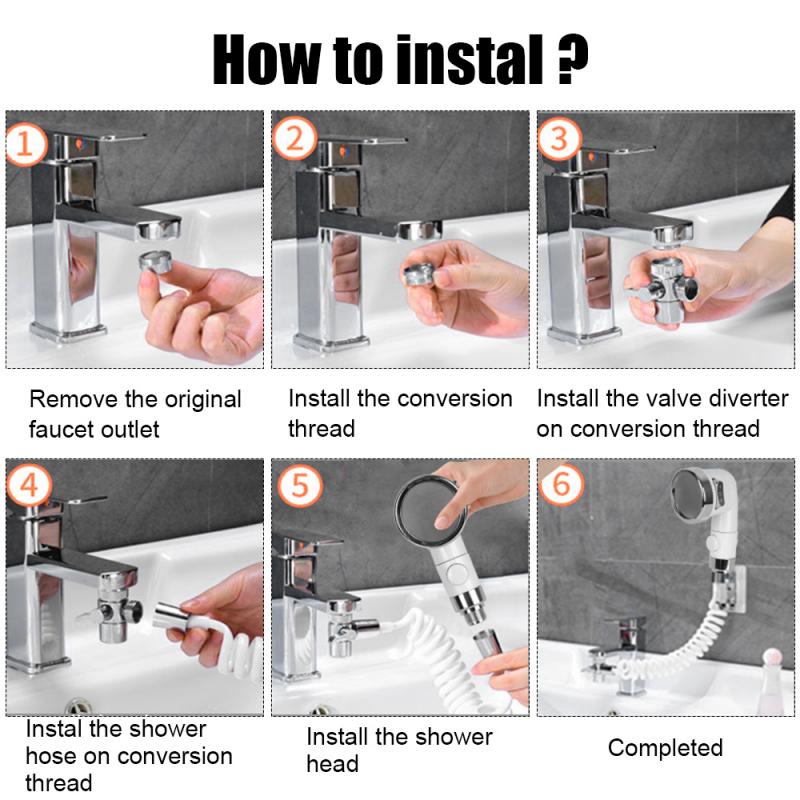 How to instal ?

1

Remove the original faucet outlet

2

Install the conversion thread

3

Install the valve diverter on conversion thread

4

Instal the shower hose on conversion thread

5

Install the shower head

6

Completed