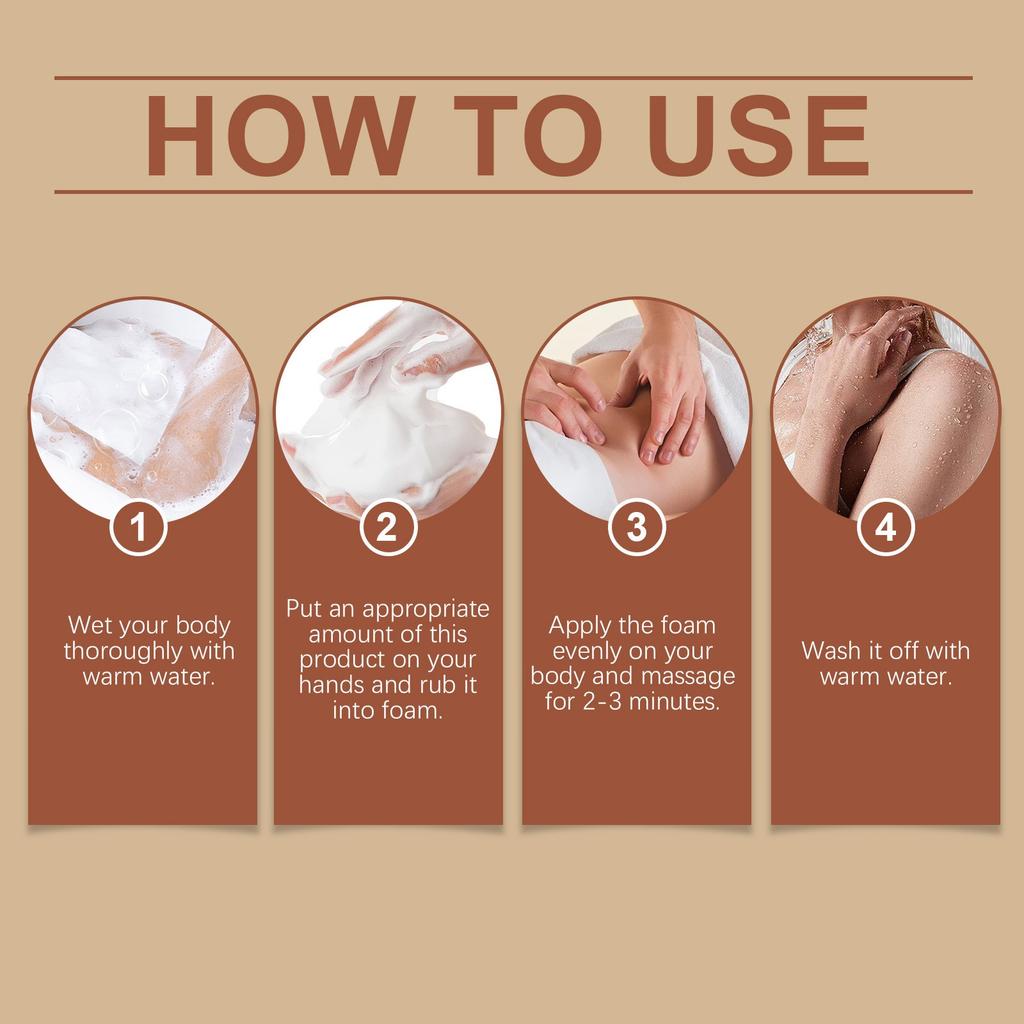 HOW TO USE

1

Wet your body thoroughly with warm water.

2

Put an appropriate amount of this product on your hands and rub it into foam.

3

Apply the foam evenly on your body and massage for 2-3 minutes.

4

Wash it off with warm water.