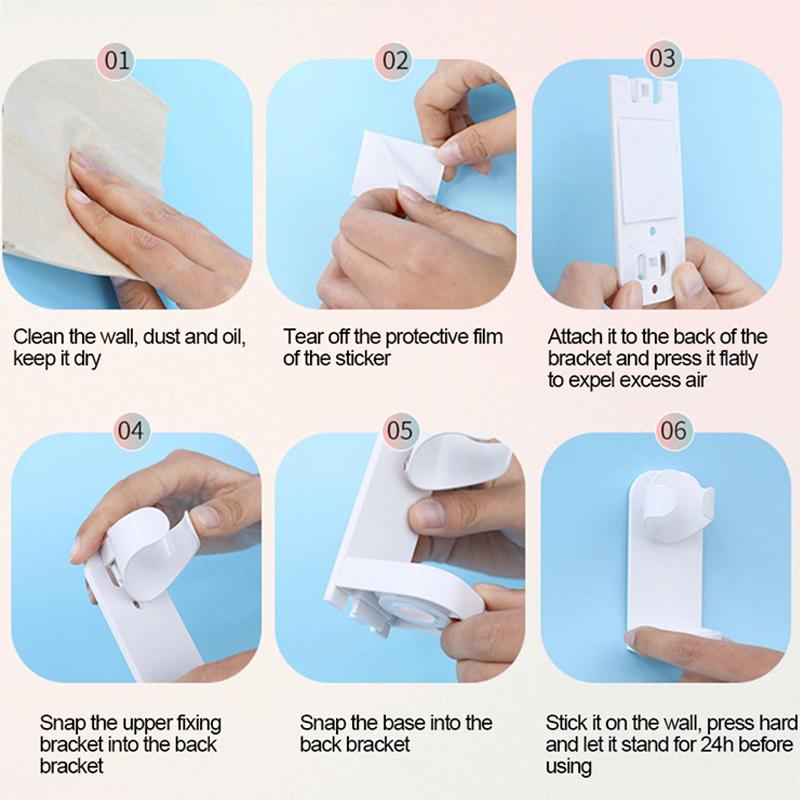 01

Clean the wall, dust and oil, keep it dry

02

Tear off the protective film of the sticker

03

Attach it to the back of the bracket and press it flatly to expel excess air

04

Snap the upper fixing bracket into the back bracket

05

Snap the base into the back bracket

06

Stick it on the wall, press hard and let it stand for 24h before using