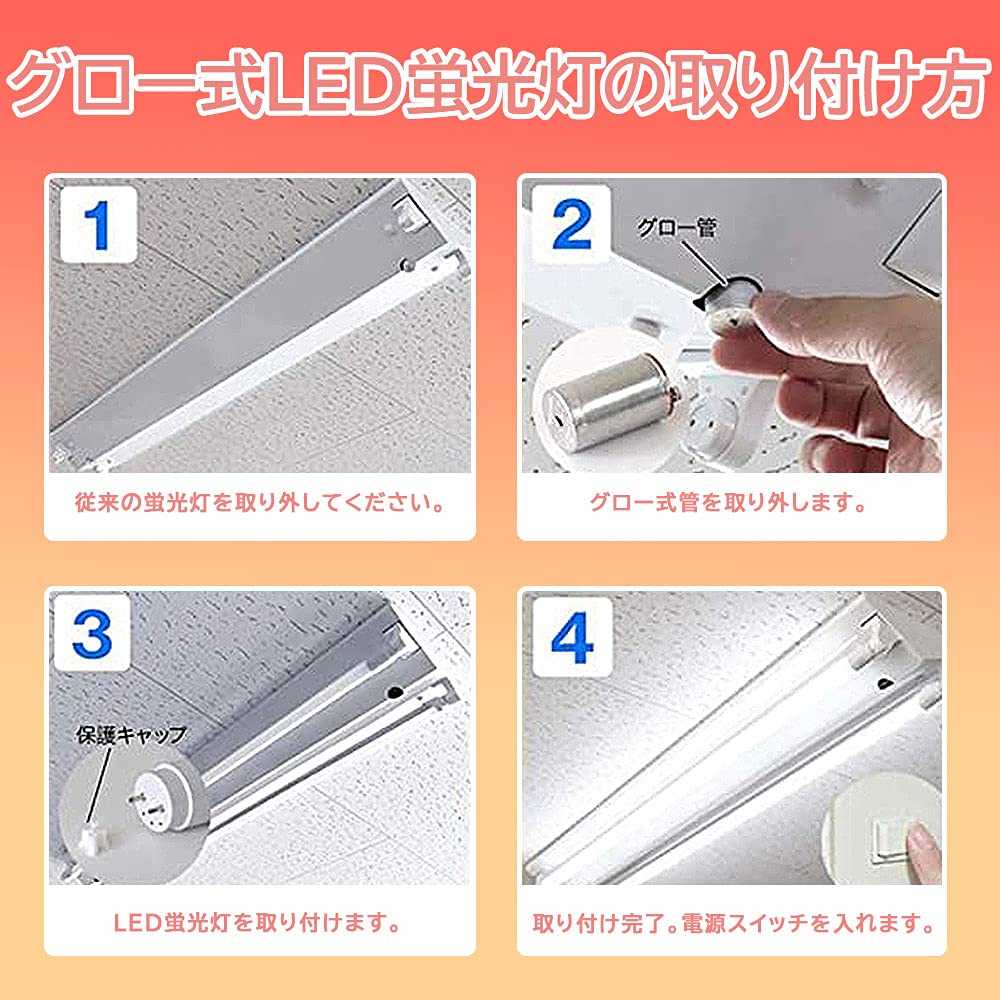 グロー式LED蛍光灯の取り付け方

1

従来の蛍光灯を取り外してください。

2

グロー管

グロー式管を取り外します。

3

保護キャップ

LED蛍光灯を取り付けます。

4

取り付け完了。電源スイッチを入れます。