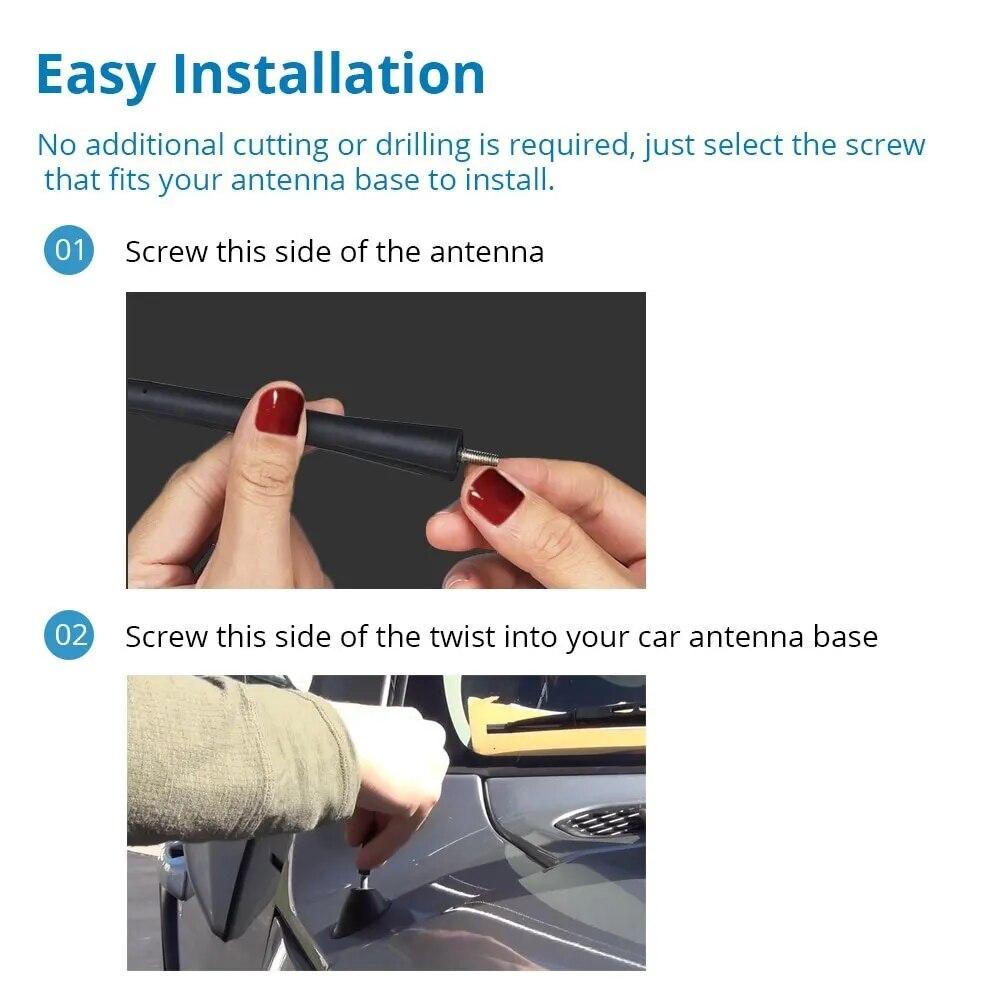 Easy Installation

No additional cutting or drilling is required, just select the screw that fits your antenna base to install.

01 Screw this side of the antenna

02 Screw this side of the twist into your car antenna base