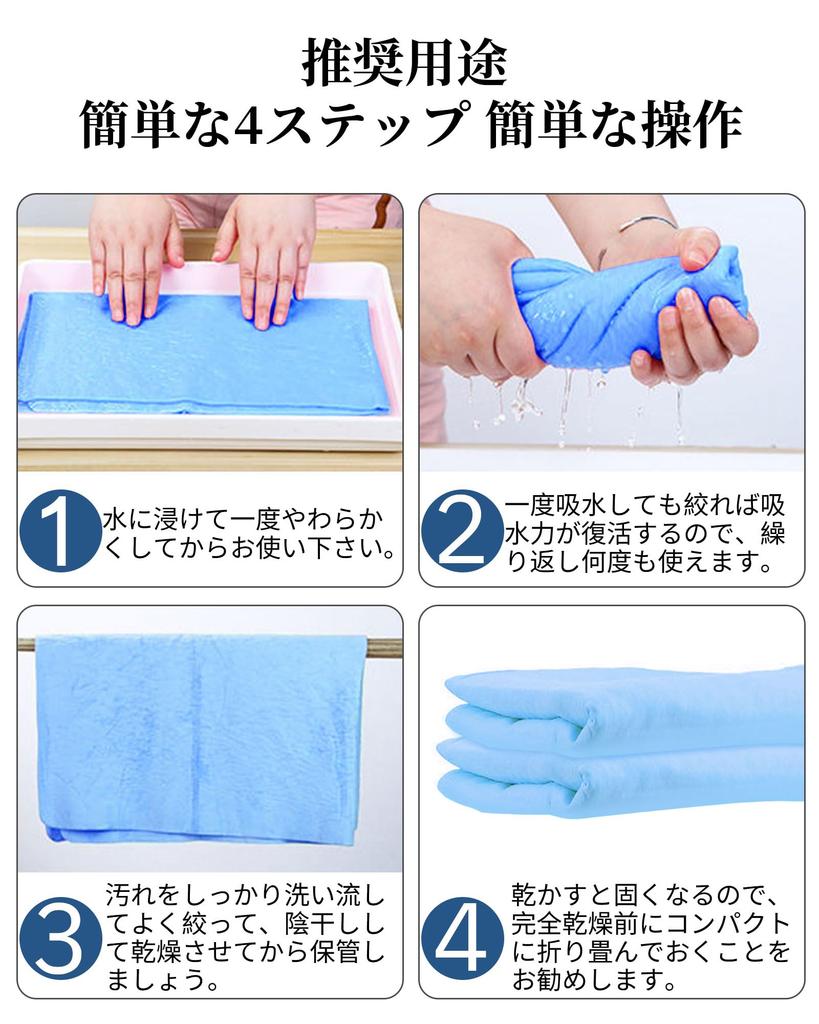 推奨用途
簡単な4ステップ 簡単な操作

1
水に浸けて一度やわらかくしてからお使い下さい。

2
一度吸水しても絞れば吸水力が復活するので、繰り返し何度も使えます。

3
汚れをしっかり洗い流してよく絞って、陰干しして乾燥させてから保管しましょう。

4
乾かすと固くなるので、完全乾燥前にコンパクトに折り畳んでおくことをお勧めします。