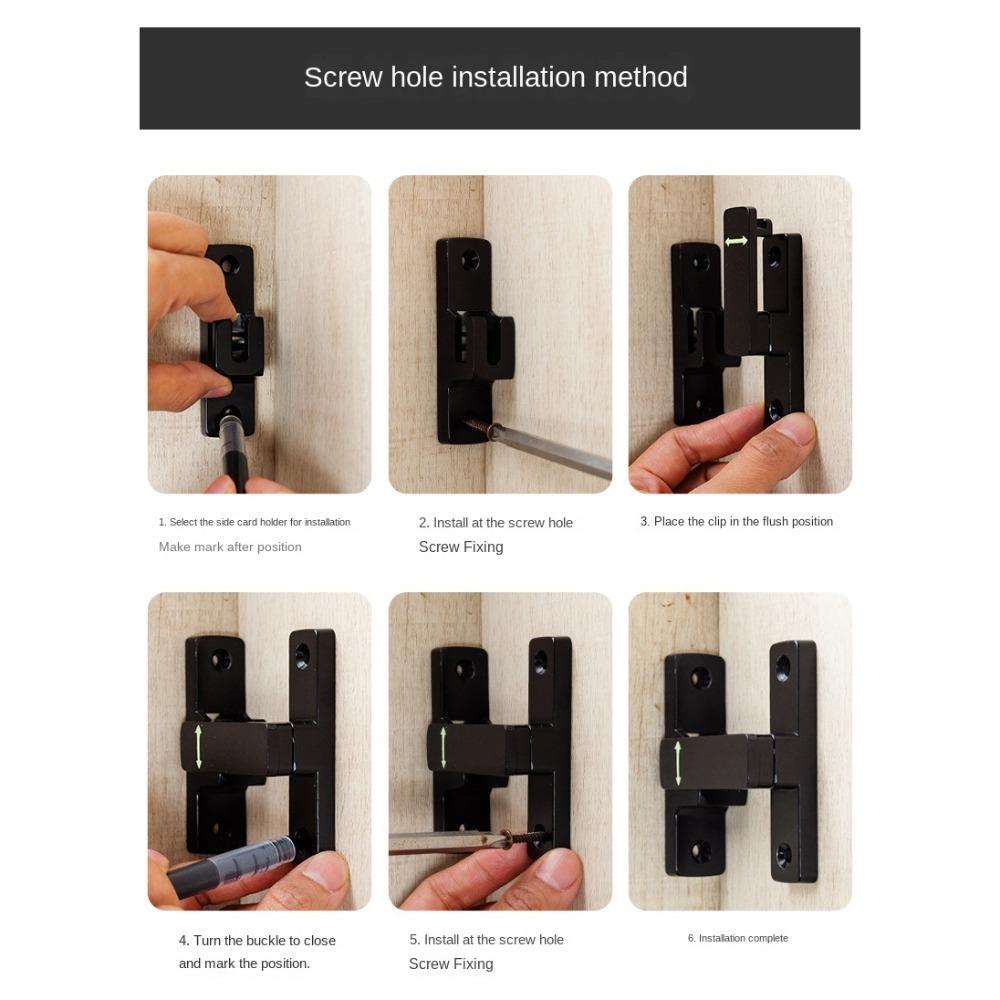 Screw hole installation method

1. Select the side card holder for installation
Make mark after position

2. Install at the screw hole
Screw Fixing

3. Place the clip in the flush position

4. Turn the buckle to close and mark the position.

5. Install at the screw hole
Screw Fixing

6. Installation complete