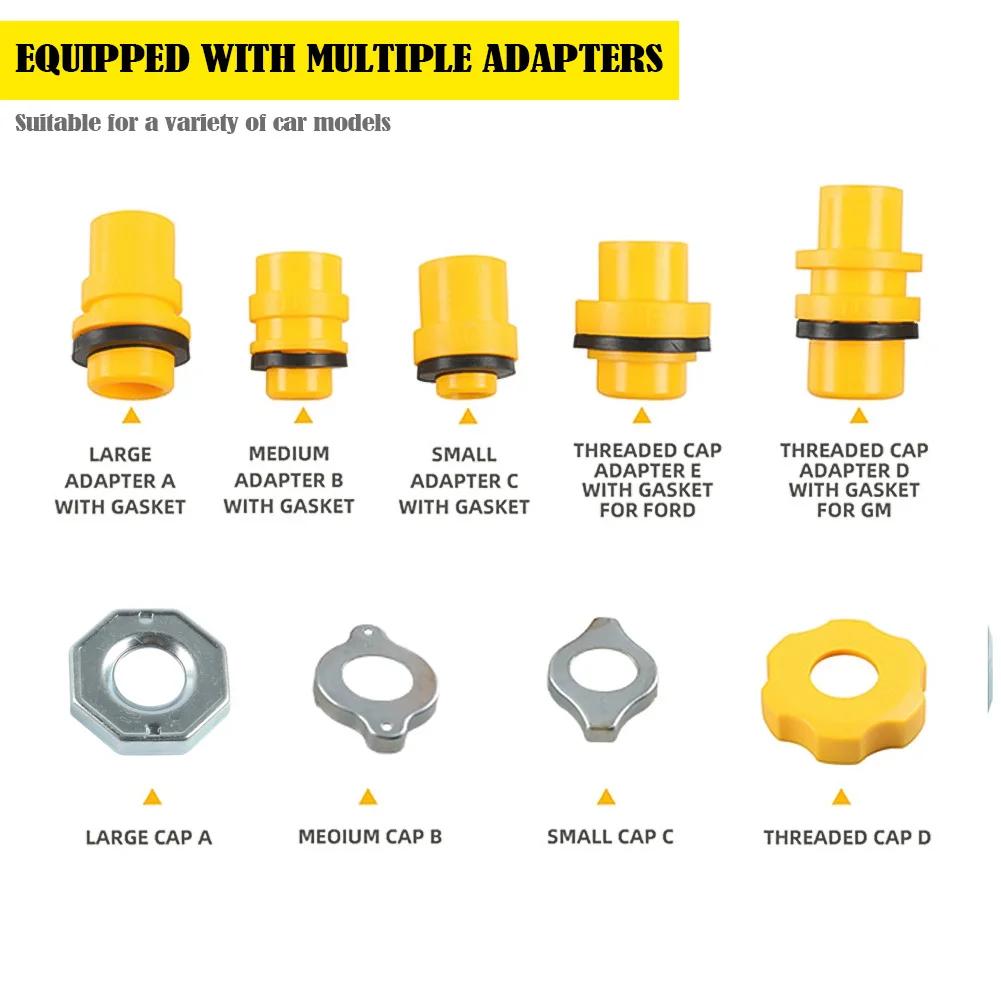 EQUIPPED WITH MULTIPLE ADAPTERS

Suitable for a variety of car models

LARGE ADAPTER A WITH GASKET

MEDIUM ADAPTER B WITH GASKET

SMALL ADAPTER C WITH GASKET

THREADED CAP ADAPTER E WITH GASKET FOR FORD

THREADED CAP ADAPTER D WITH GASKET FOR GM

LARGE CAP A

MEOIUM CAP B

SMALL CAP C

THREADED CAP D