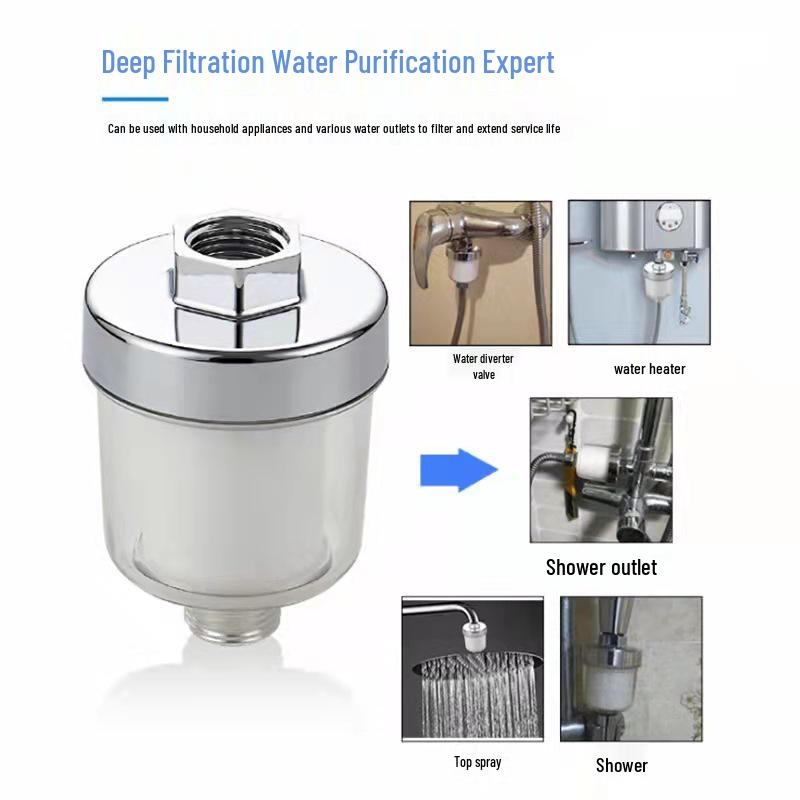 Deep Filtration Water Purification Expert

Can be used with household appliances and various water outlets to filter and extend service life

Water diverter valve

water heater

Shower outlet

Top spray

Shower