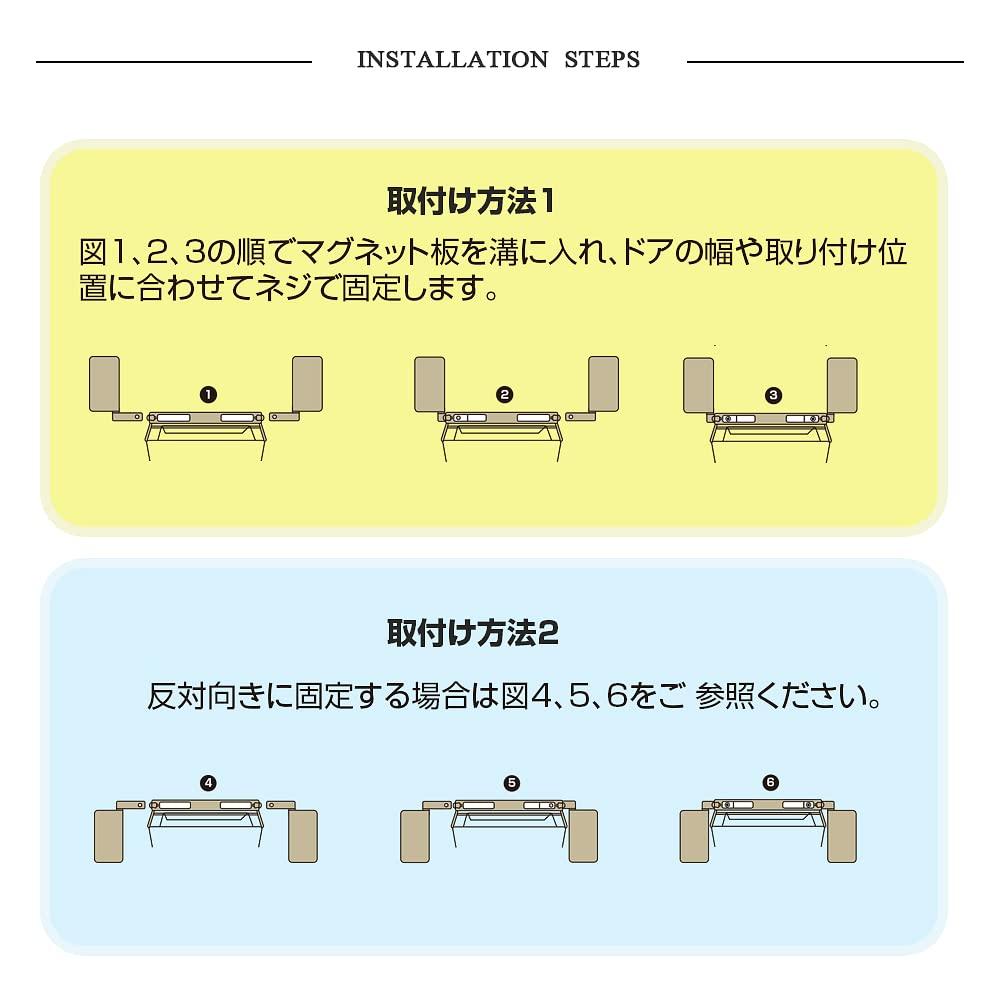 INSTALLATION STEPS

取付け方法1

図1、2、3の順でマグネット板を溝に入れ、ドアの幅や取り付け位置に合わせてネジで固定します。

❶ ❷ ❸

取付け方法2

反対向きに固定する場合は図4、5、6をご 参照ください。

❹ ❺ ❻