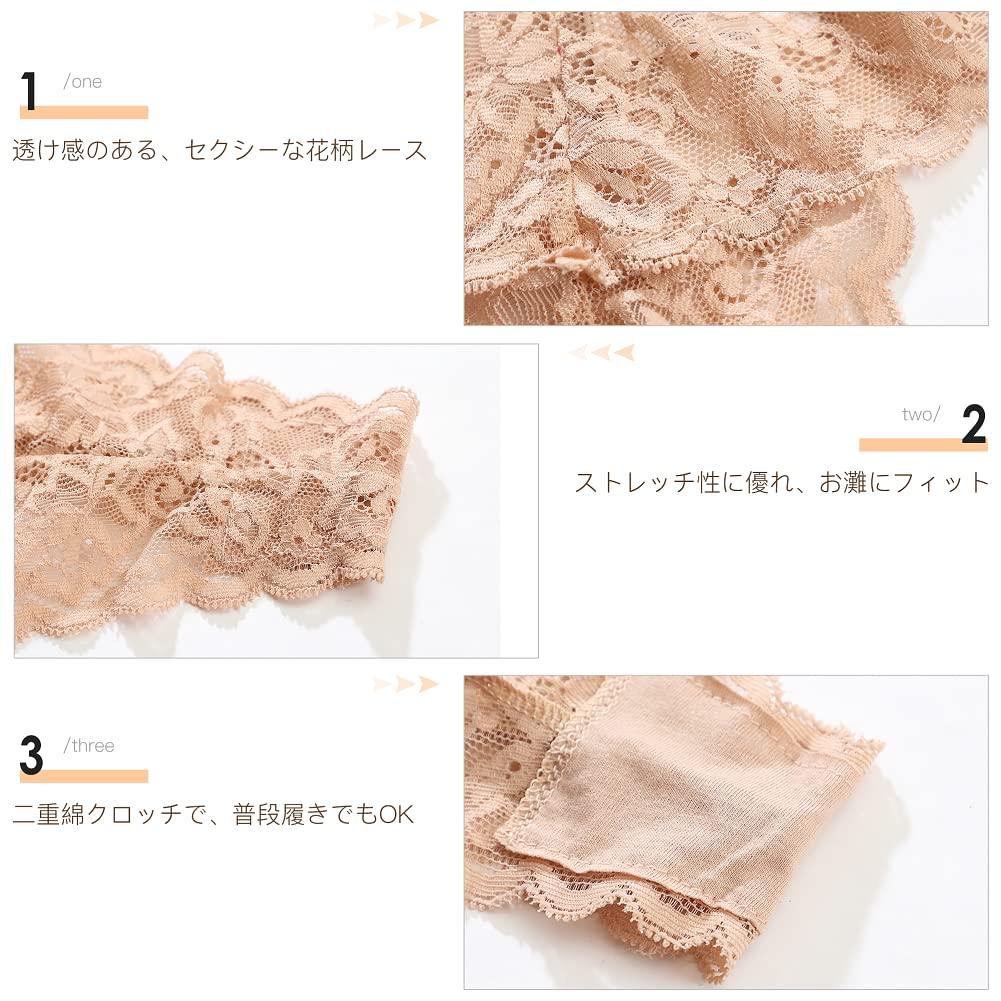 1 /one

透け感のある、セクシーな花柄レース

two/ 2

ストレッチ性に優れ、お灘にフィット

3 /three

二重綿クロッチで、普段履きでもOK