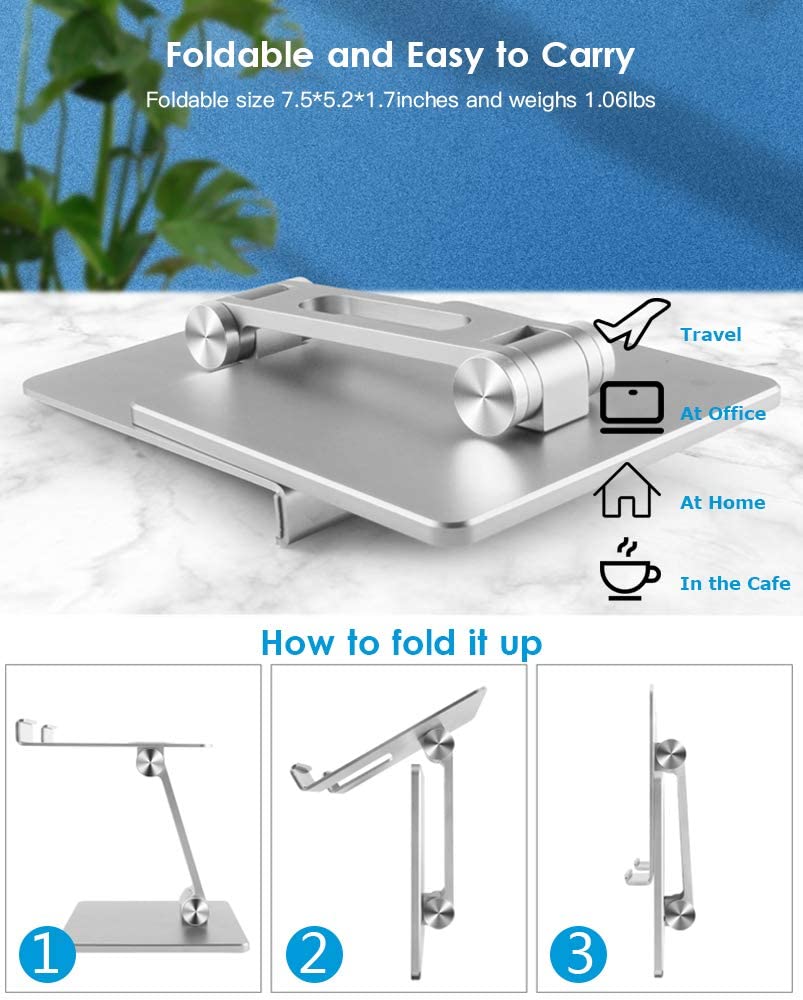 Foldable and Easy to Carry
Foldable size 7.5*5.2*1.7inches and weighs 1.06lbs

Travel
At Office
At Home
In the Cafe

How to fold it up

1
2
3