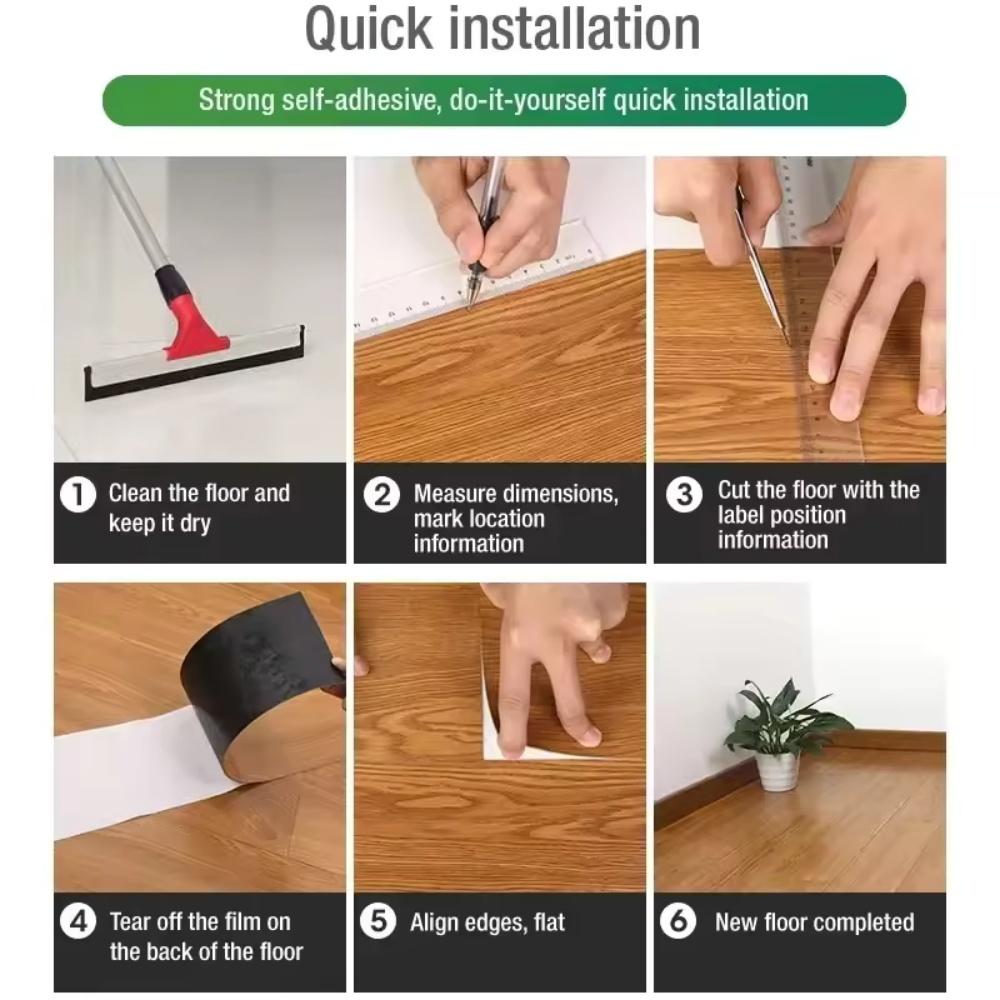 Quick installation

Strong self-adhesive, do-it-yourself quick installation

1 Clean the floor and keep it dry

2 Measure dimensions, mark location information

3 Cut the floor with the label position information

4 Tear off the film on the back of the floor

5 Align edges, flat

6 New floor completed